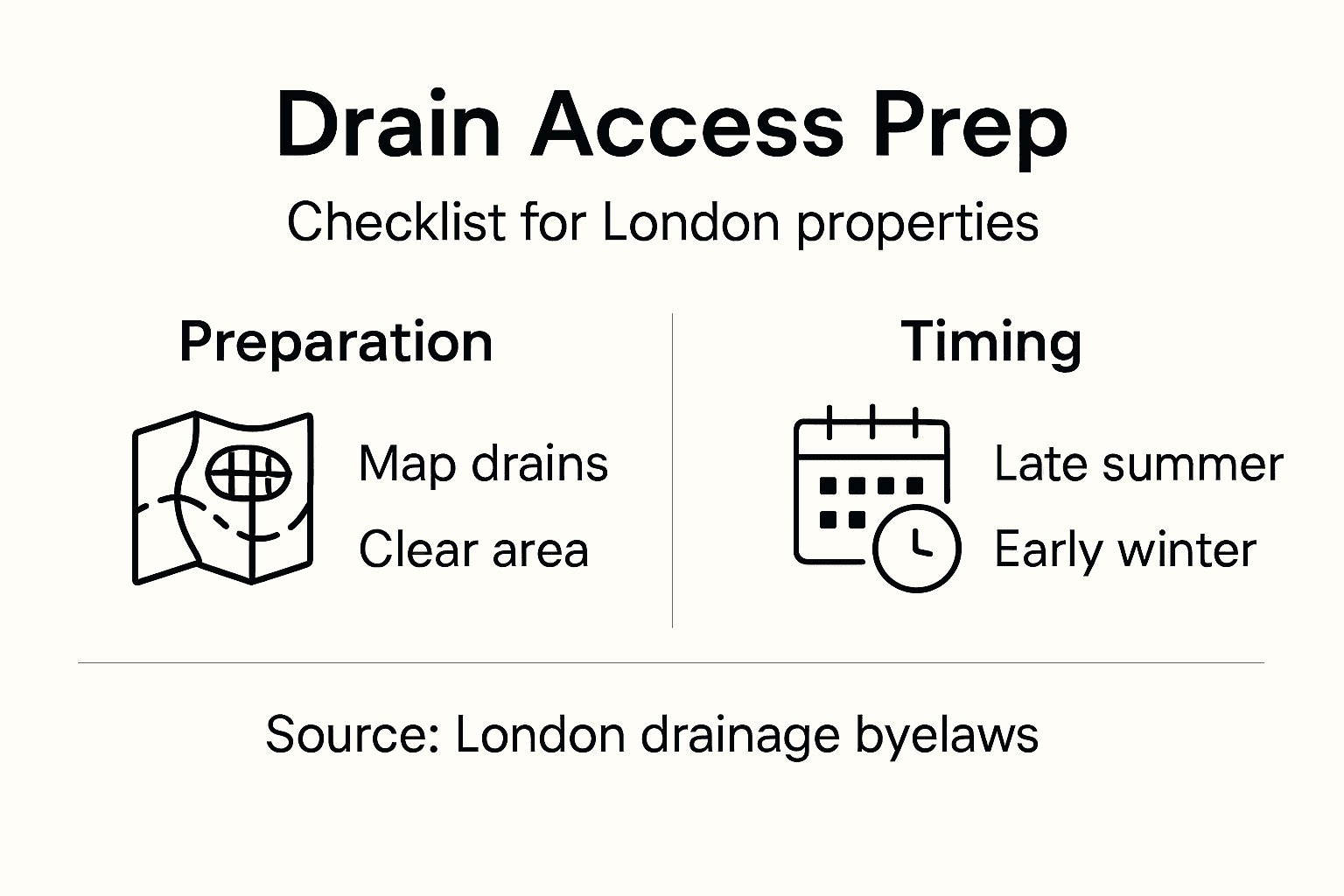 Drain Access Prep

Checklist for London properties

Preparation

Map drains

Clear area

Timing

Late summer

Early winter

Source: London drainage byelaws