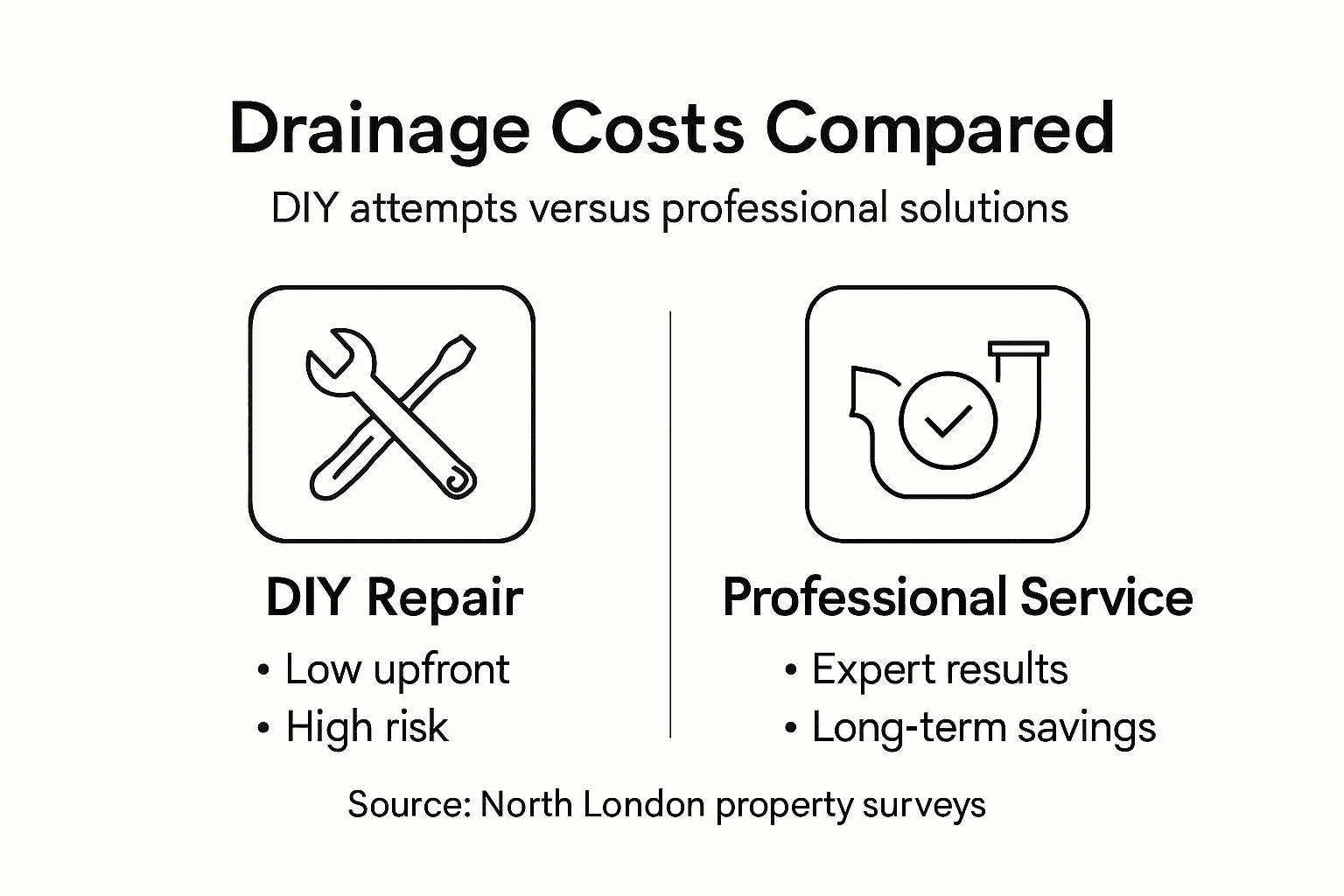 Drainage Costs Compared

DIY attempts versus professional solutions

DIY Repair

• Low upfront
• High risk

Professional Service

• Expert results
• Long-term savings

Source: North London property surveys