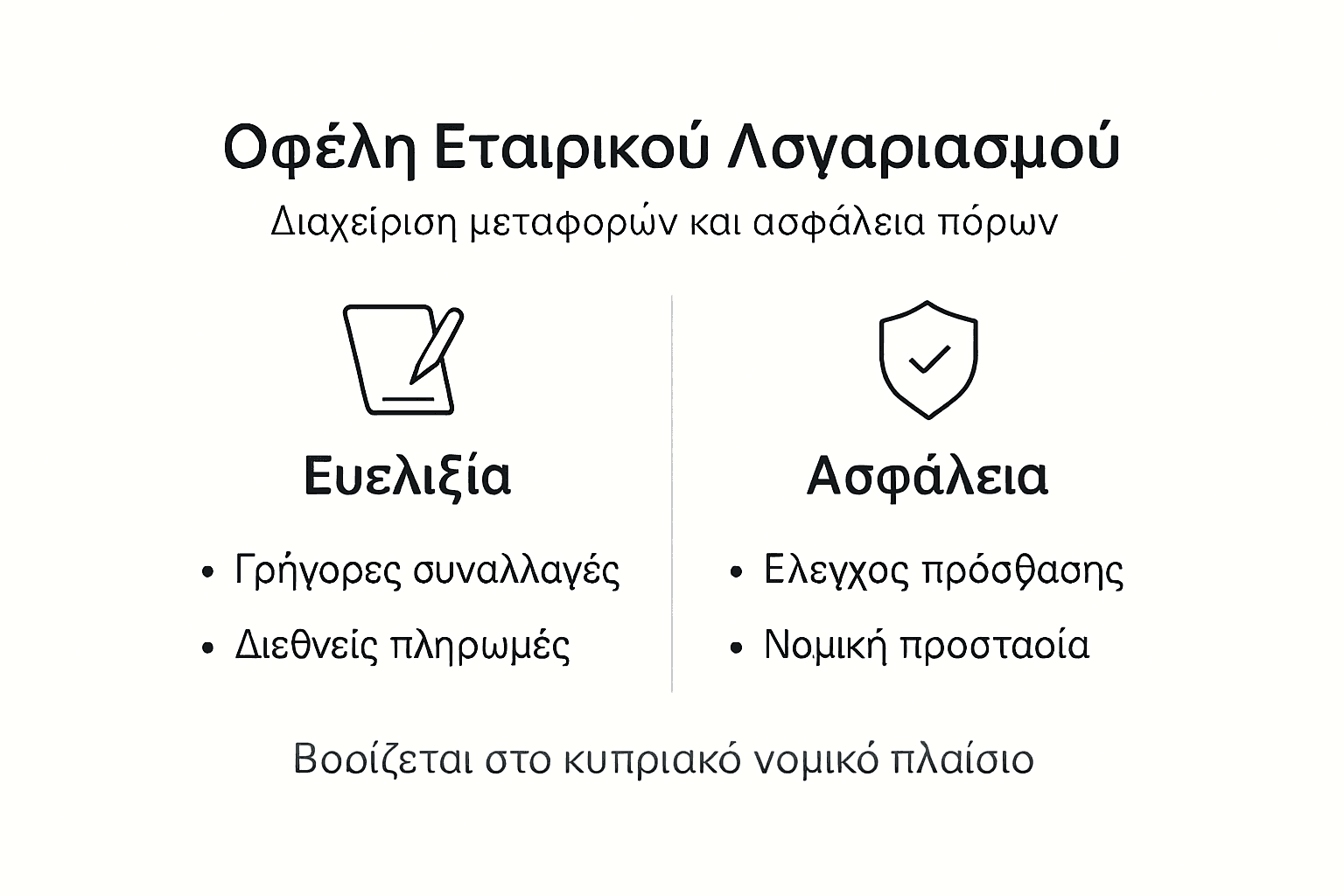 Οφέλη Εταιρικού Λσγαριασμού

Διαχείριση μεταφορών και ασφάλεια πόρων

Ευελιξία

• Γρήγορες συναλλαγές
• Διεθνείς πληρωμές

Ασφάλεια

• Ελεγχος πρόσθασης
• Νομική προσταοία

Βοοίζεται στο κυπριακό νομικό πλαίσιο