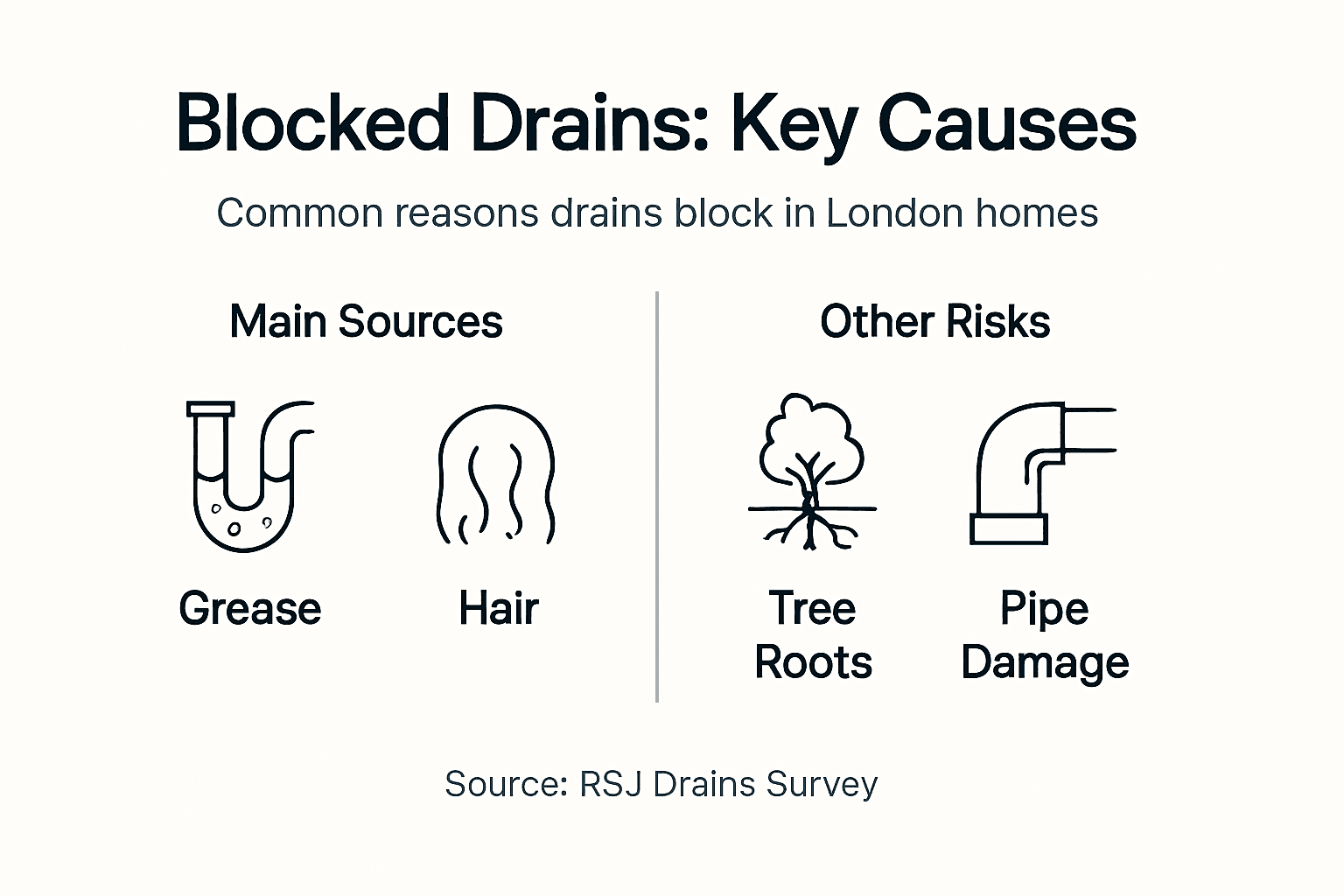 Blocked Drains: Key Causes

Common reasons drains block in London homes

Main Sources

Grease

Hair

Other Risks

Tree Roots

Pipe Damage

Source: RSJ Drains Survey