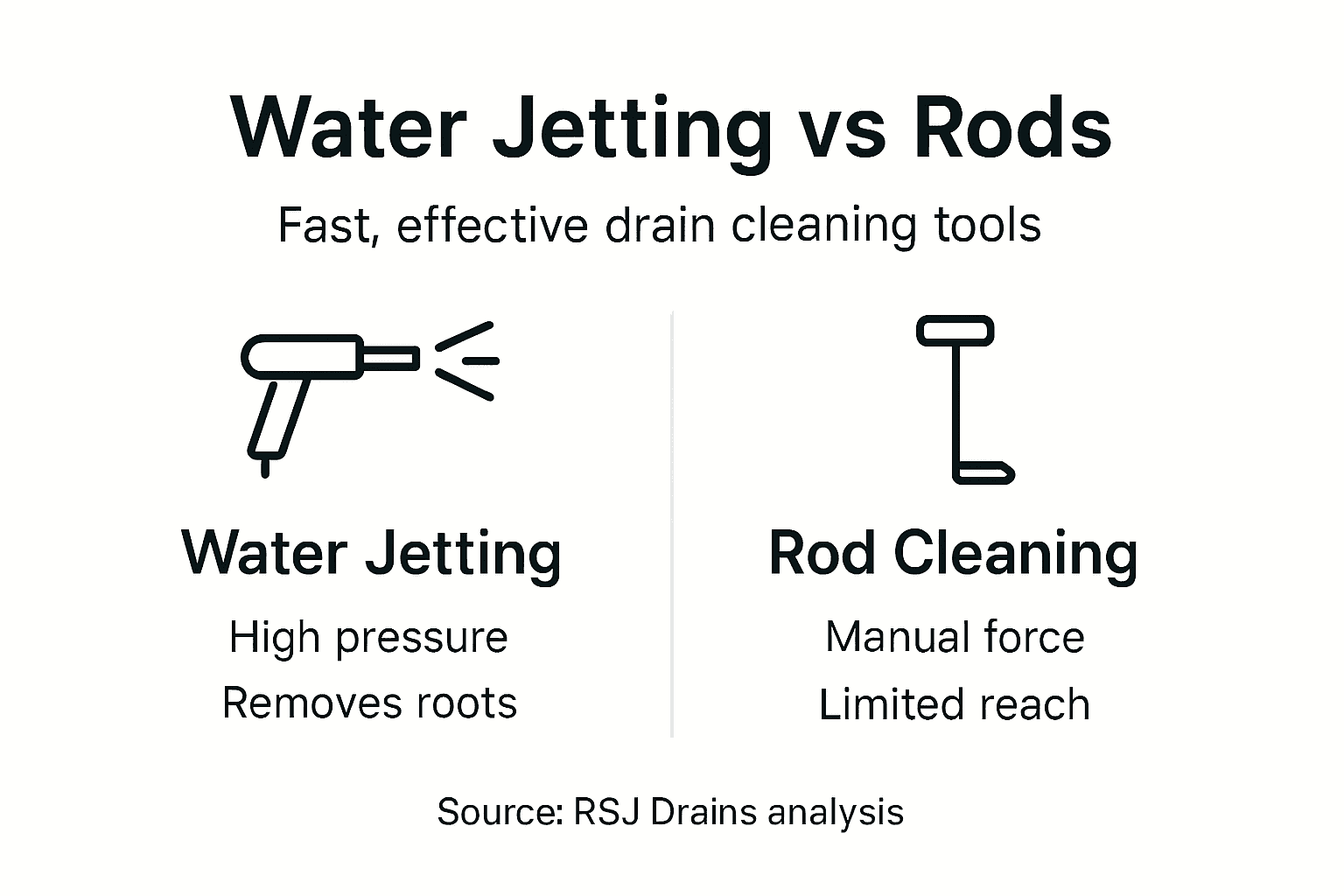 Water Jetting vs Rods

Fast, effective drain cleaning tools

Water Jetting

High pressure

Removes roots

Rod Cleaning

Manual force

Limited reach

Source: RSJ Drains analysis