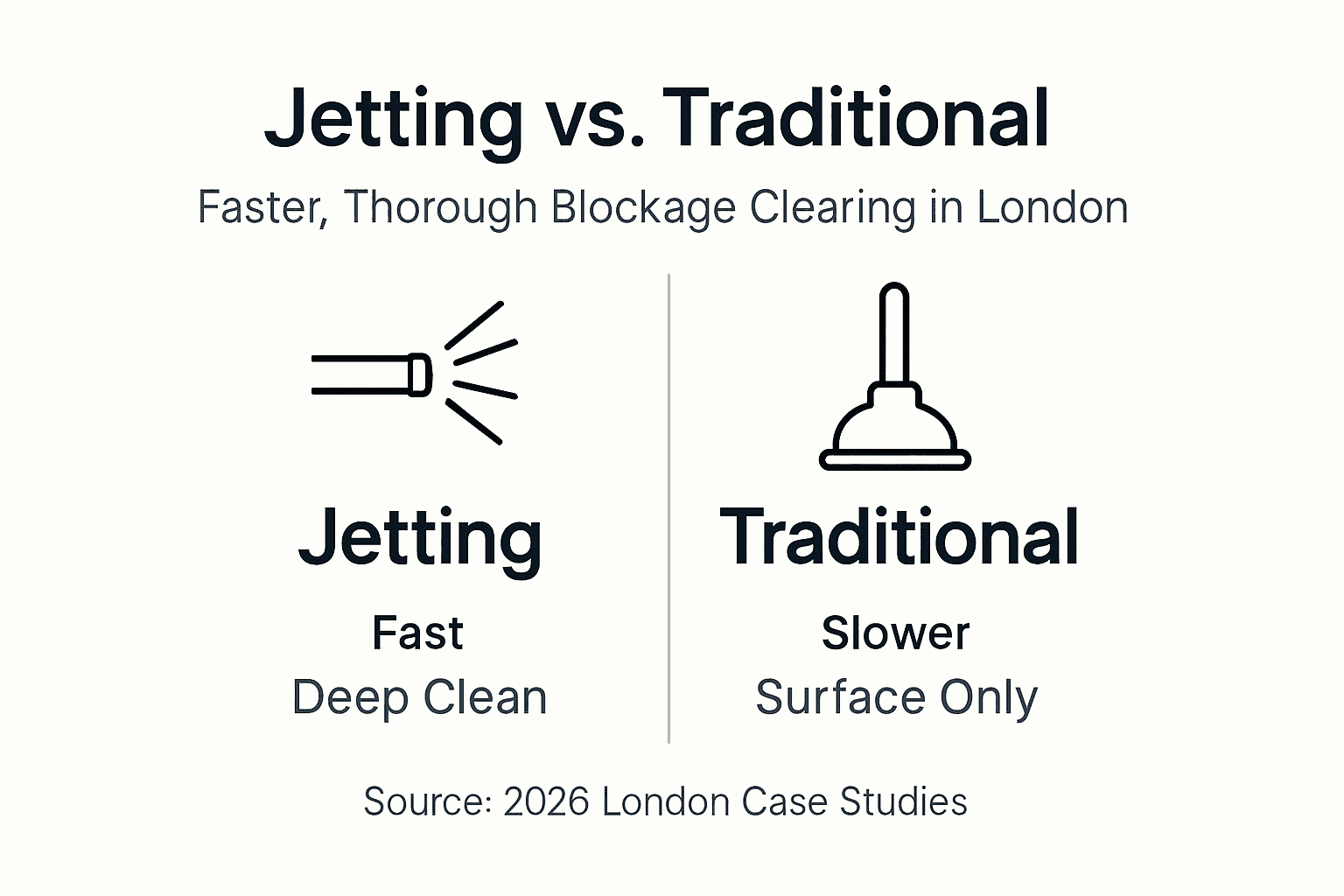 Jetting vs. Traditional

Faster, Thorough Blockage Clearing in London

Jetting

Fast

Deep Clean

Traditional

Slower

Surface Only

Source: 2026 London Case Studies