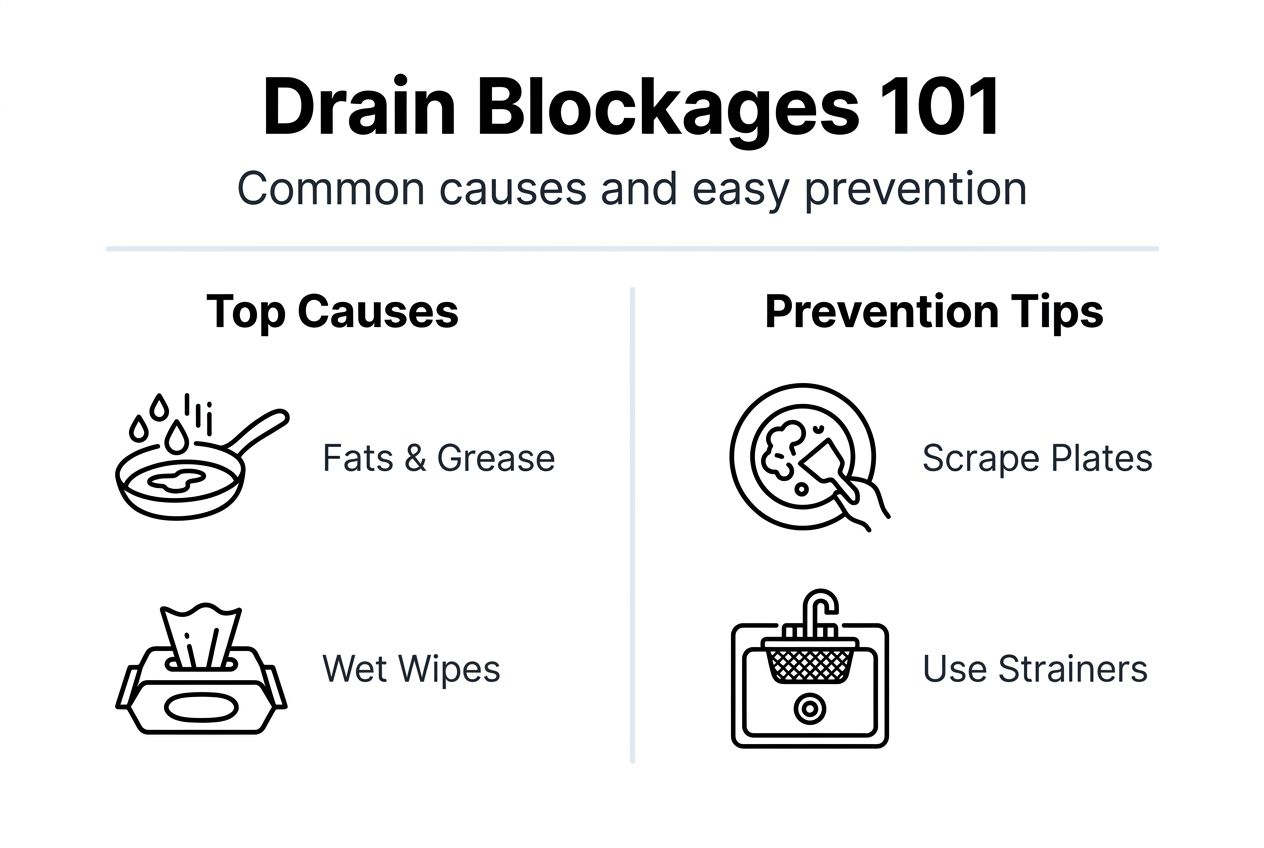 Drain Blockages 101

Common causes and easy prevention

Top Causes

Fats & Grease

Wet Wipes

Prevention Tips

Scrape Plates

Use Strainers