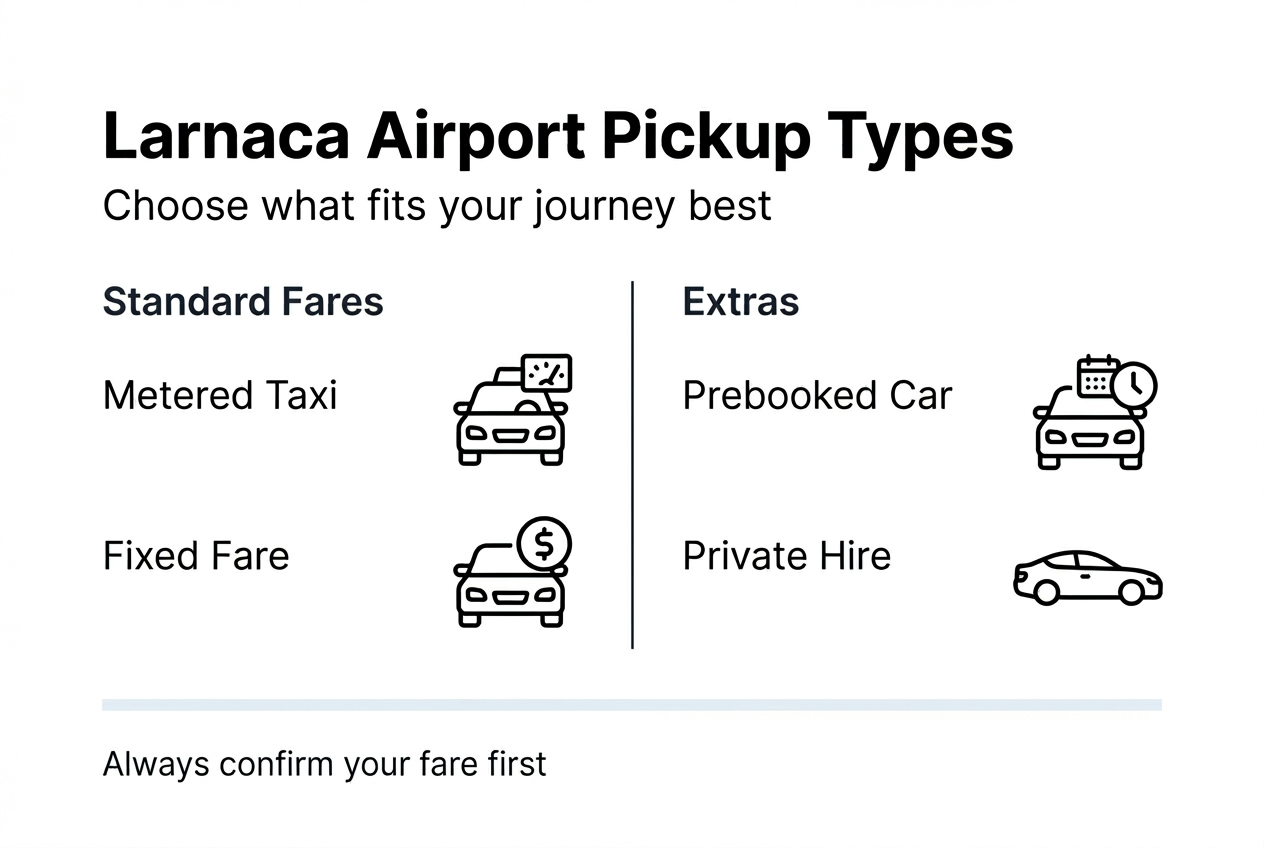 Larnaca Airport Pickup Types

Choose what fits your journey best

Standard Fares

Metered Taxi

Fixed Fare

$

Extras

Prebooked Car

Private Hire

Always confirm your fare first