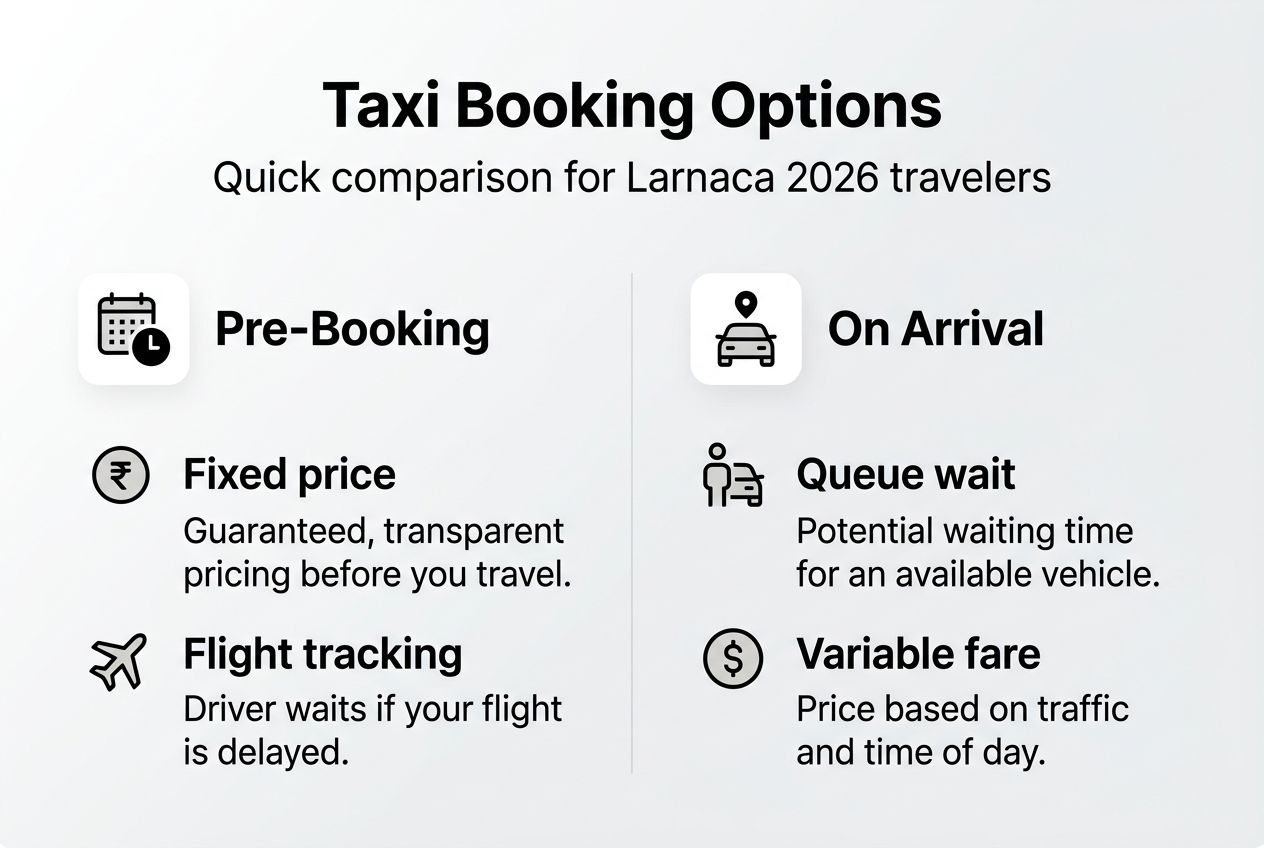 Taxi Booking Options

Quick comparison for Larnaca 2026 travelers

Pre-Booking

₹

Fixed price

Guaranteed, transparent pricing before you travel.

Flight tracking

Driver waits if your flight is delayed.

On Arrival

Queue wait

Potential waiting time for an available vehicle.

$

Variable fare

Price based on traffic and time of day.