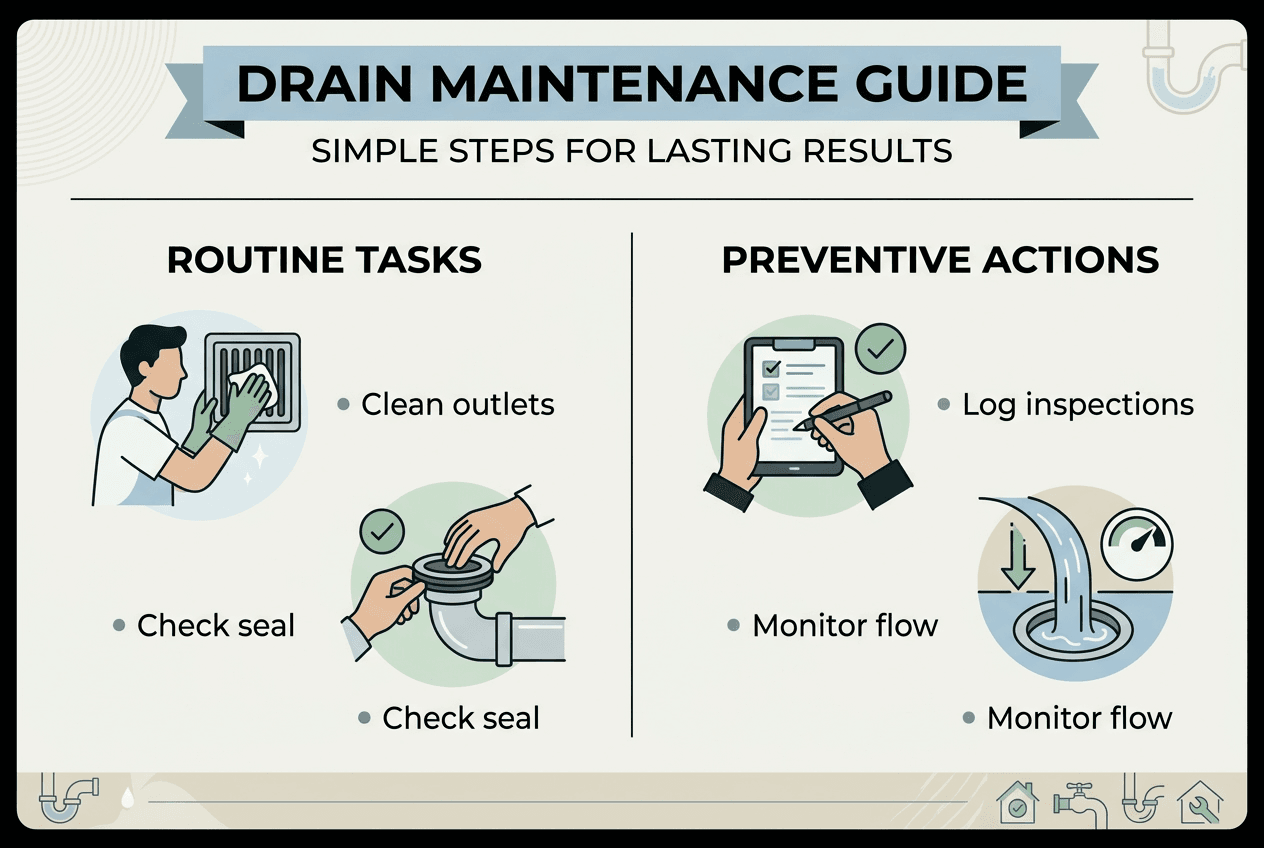 DRAIN MAINTENANCE GUIDE

SIMPLE STEPS FOR LASTING RESULTS

ROUTINE TASKS

• Clean outlets

• Check seal

• Check seal

PREVENTIVE ACTIONS

• Log inspections

• Monitor flow

• Monitor flow