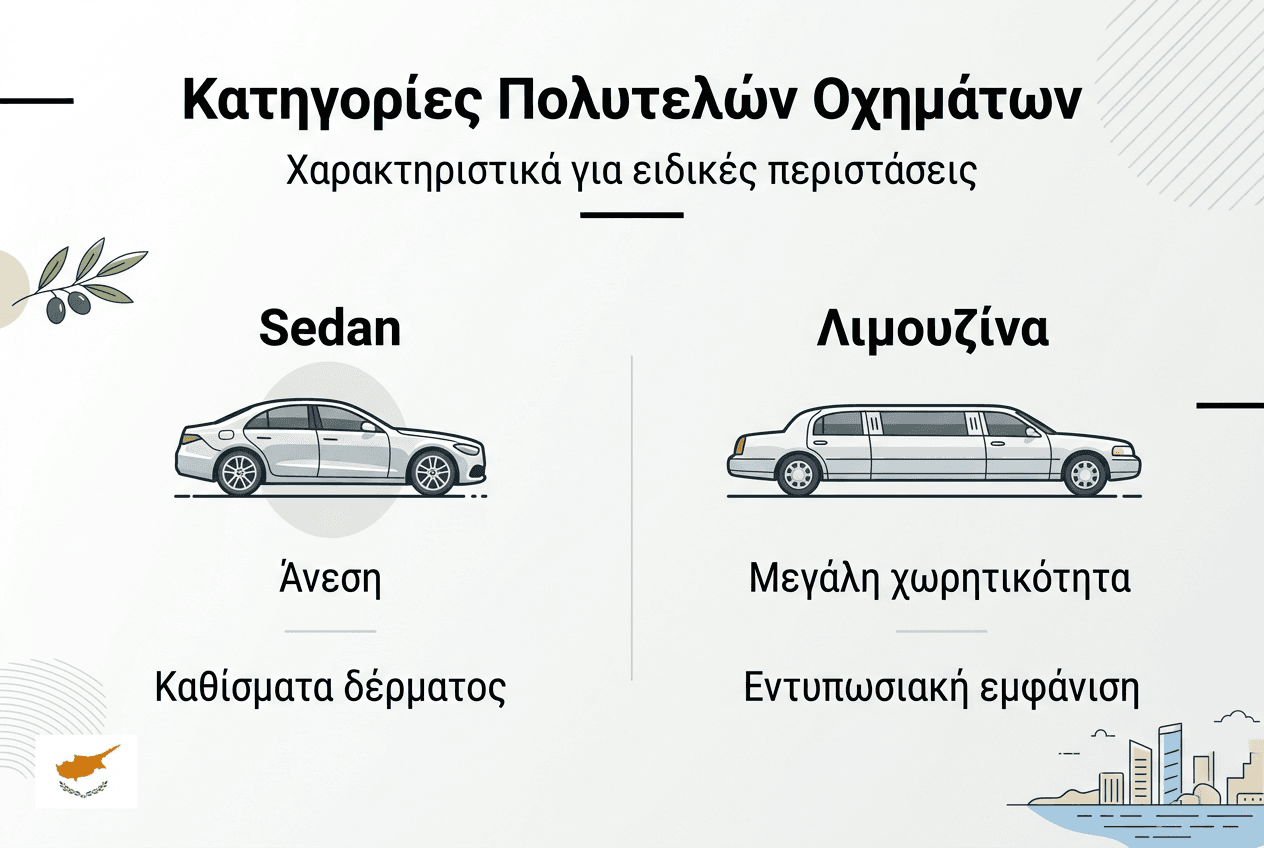 Κατηγορίες Πολυτελών Οχημάτων

Χαρακτηριστικά για ειδικές περιστάσεις

Sedan

Άνεση

Καθίσματα δέρματος

Λιμουζίνα

Μεγάλη χωρητικότητα

Εντυπωσιακή εμφάνιση