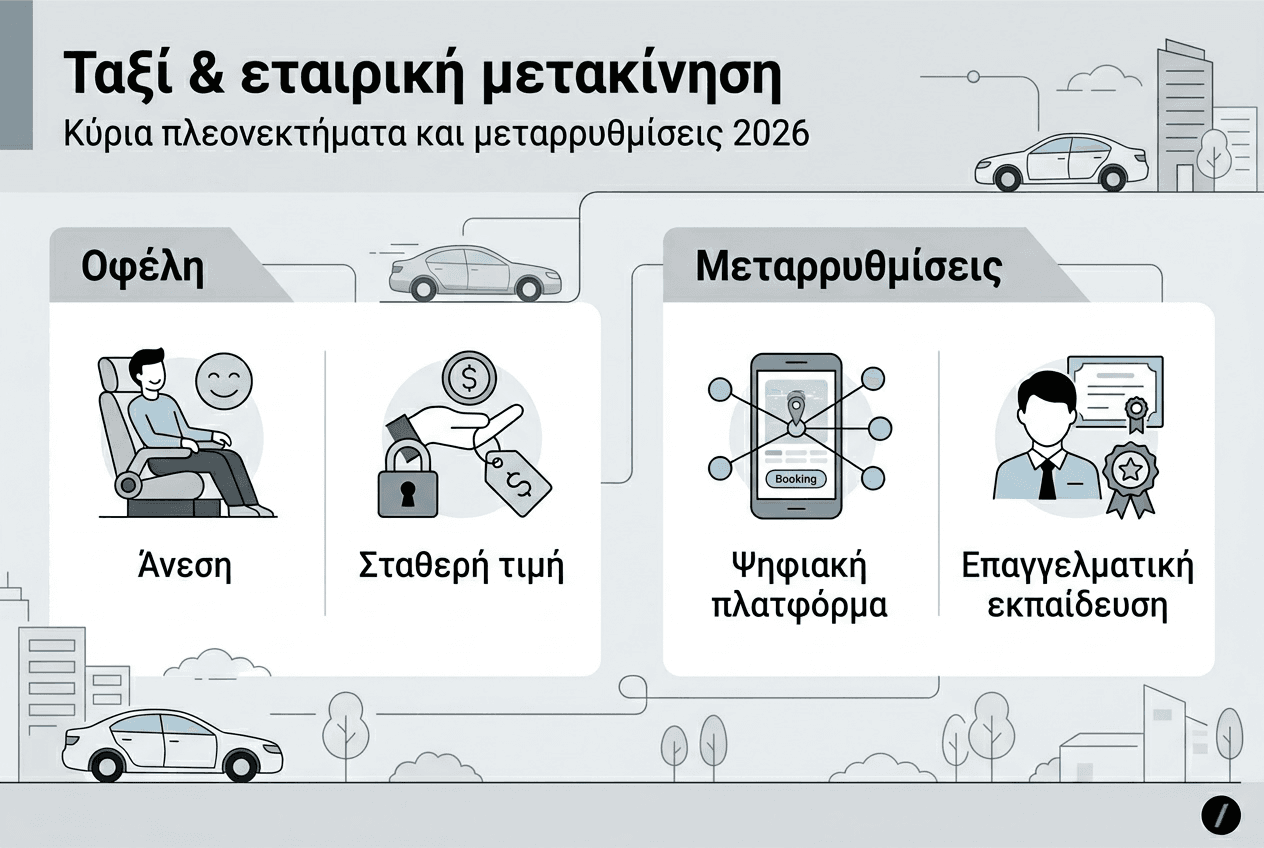 Ταξί & εταιρική μετακίνηση
Κύρια πλεονεκτήματα και μεταρρυθμίσεις 2026

Οφέλη

Άνεση

Σταθερή τιμή

Μεταρρυθμίσεις

Booking

Ψηφιακή πλατφόρμα

Επαγγελματική εκπαίδευση