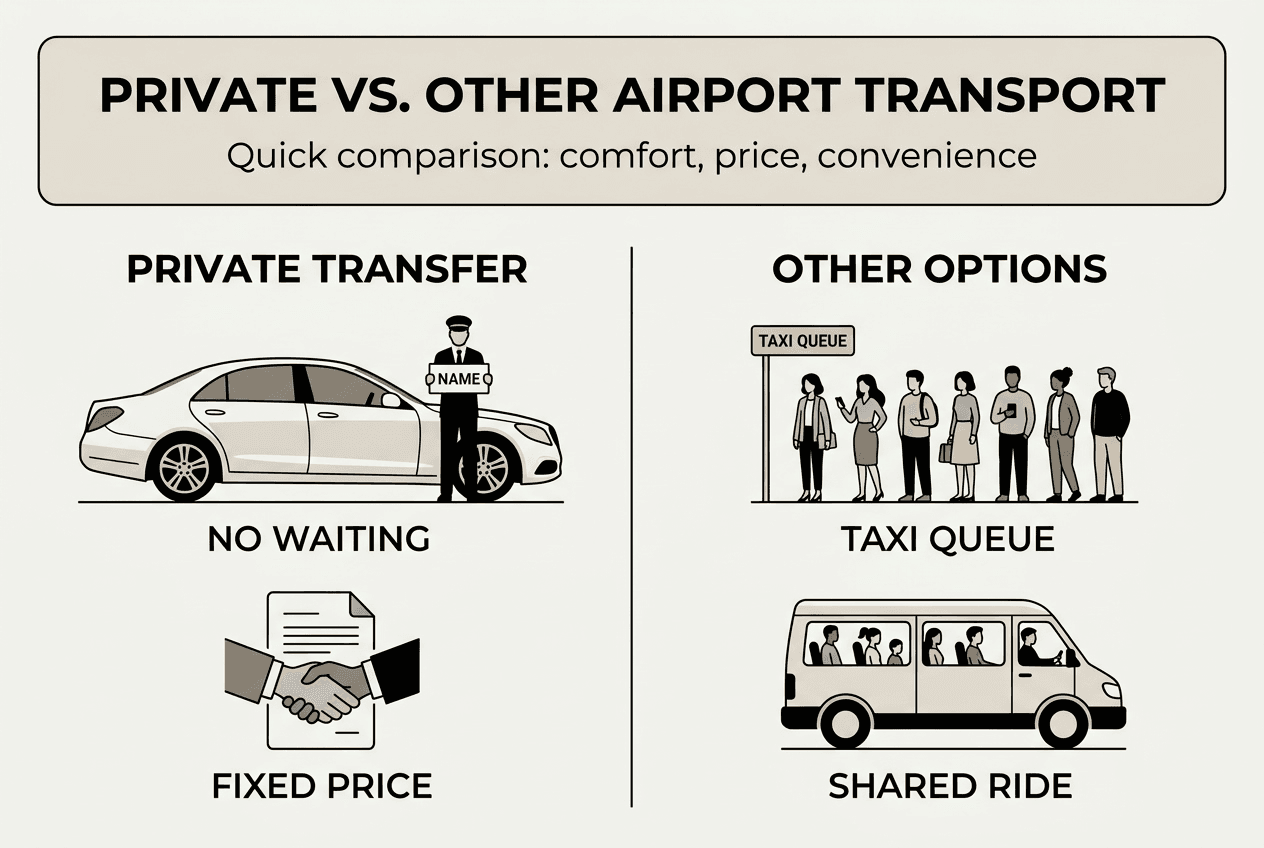 PRIVATE VS. OTHER AIRPORT TRANSPORT
Quick comparison: comfort, price, convenience

PRIVATE TRANSFER

NAME

NO WAITING

FIXED PRICE

OTHER OPTIONS

TAXI QUEUE

TAXI QUEUE

SHARED RIDE