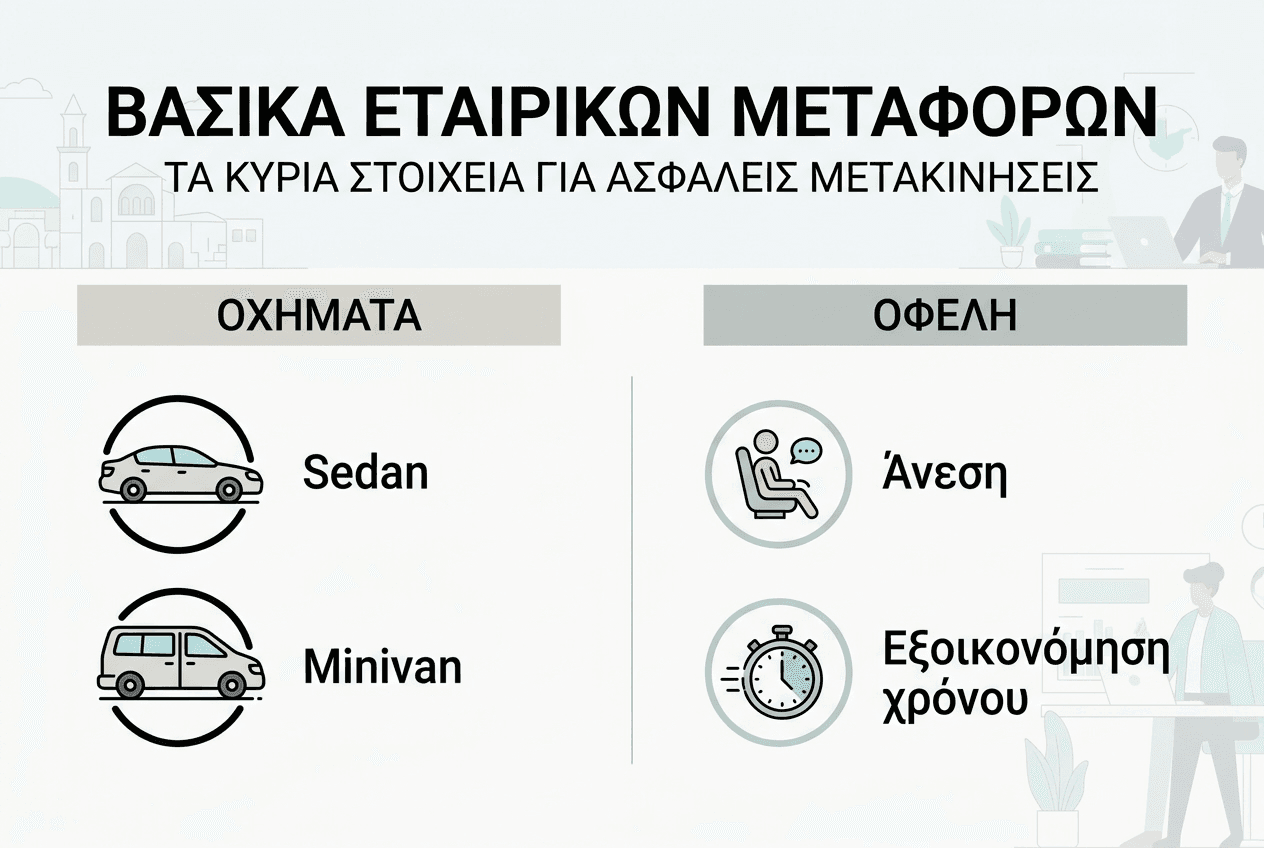 ΒΑΣΙΚΑ ΕΤΑΙΡΙΚΩΝ ΜΕΤΑΦΟΡΩΝ
ΤΑ ΚΥΡΙΑ ΣΤΟΙΧΕΙΑ ΓΙΑ ΑΣΦΑΛΕΙΣ ΜΕΤΑΚΙΝΗΣΕΙΣ

ΟΧΗΜΑΤΑ

Sedan

Minivan

ΟΦΕΛΗ

Άνεση

Εξοικονόμηση χρόνου