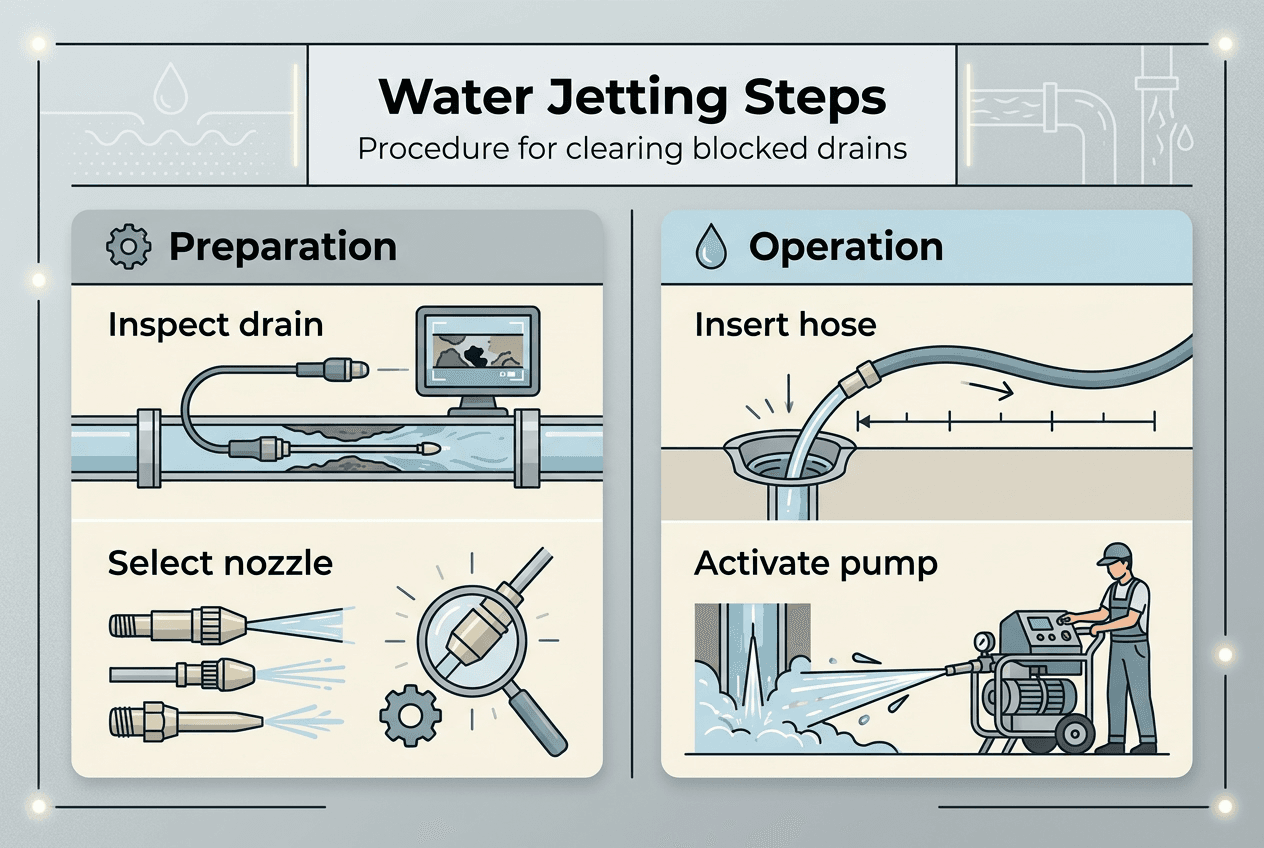 Water Jetting Steps
Procedure for clearing blocked drains

Preparation

Inspect drain

Select nozzle

Operation

Insert hose

Activate pump