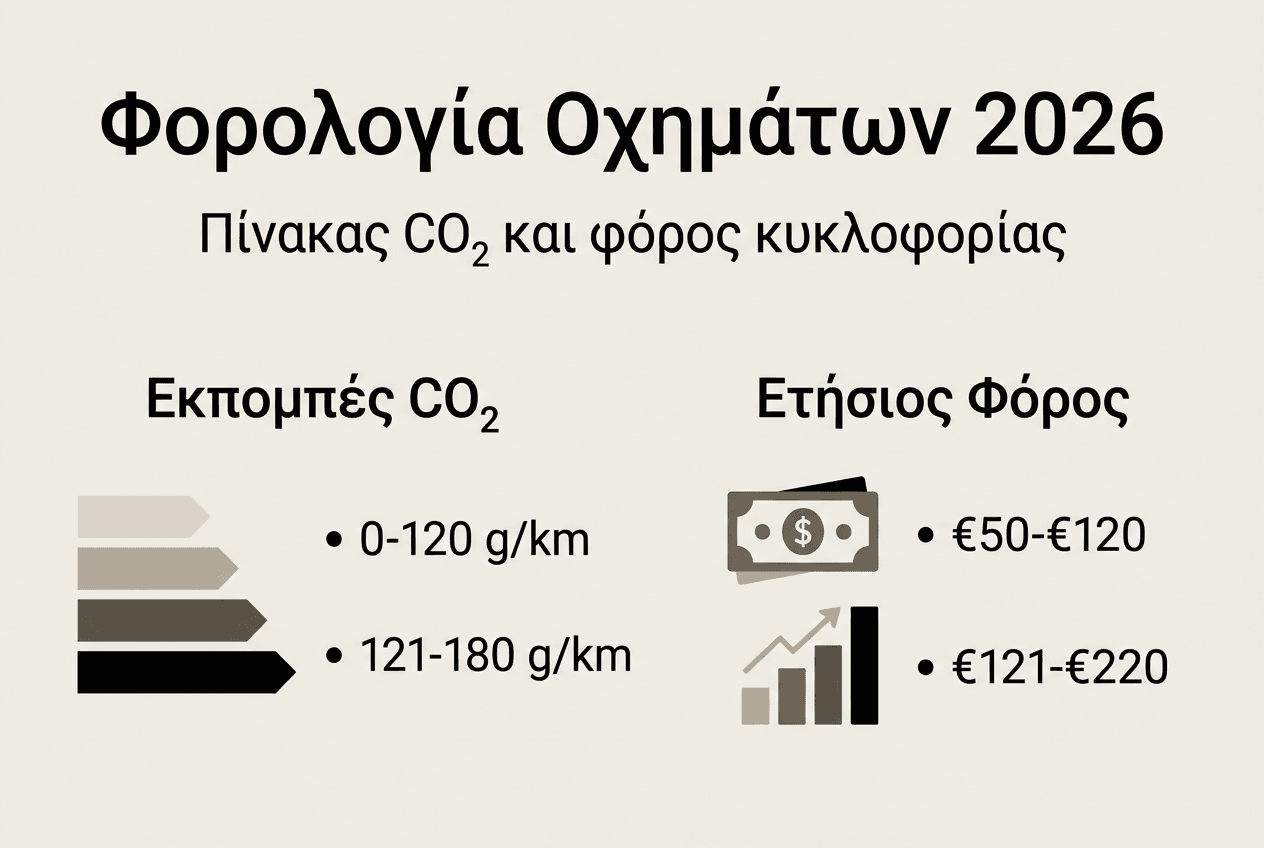 Φορολογία Οχημάτων 2026

Πίνακας $CO_2$ και φόρος κυκλοφορίας

Εκπομπές $CO_2$

• 0-120 g/km

• 121-180 g/km

Ετήσιος Φόρος

$

• €50-€120

• €121-€220