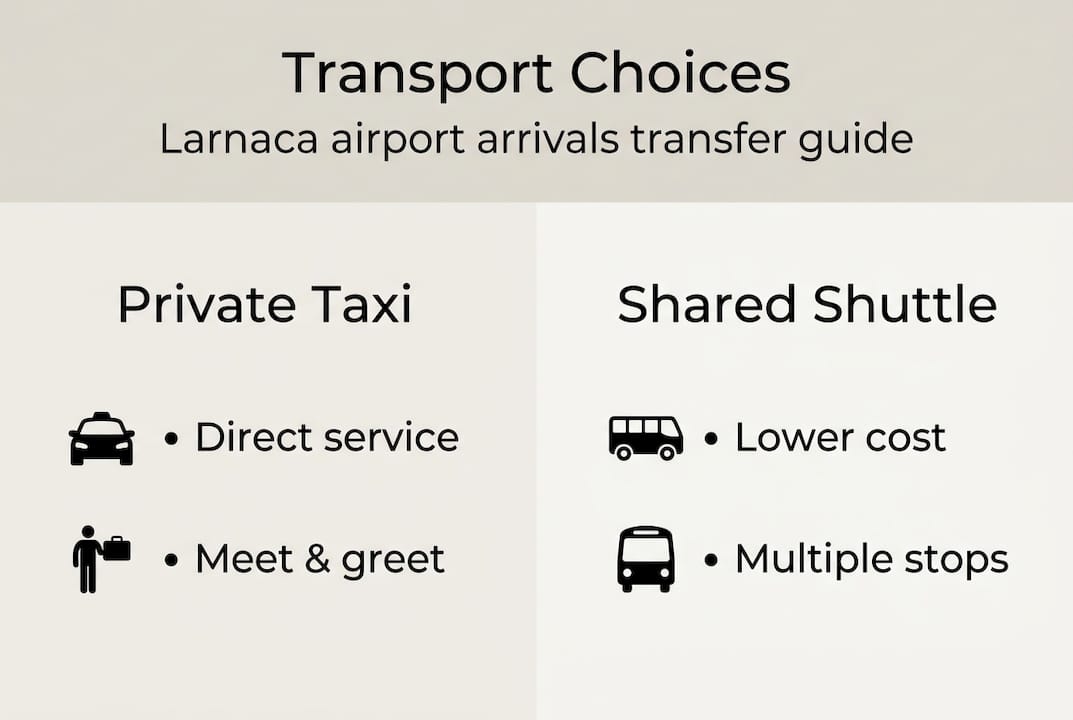 Transport Choices
Larnaca airport arrivals transfer guide

Private Taxi

• Direct service

• Meet & greet

Shared Shuttle

• Lower cost

• Multiple stops