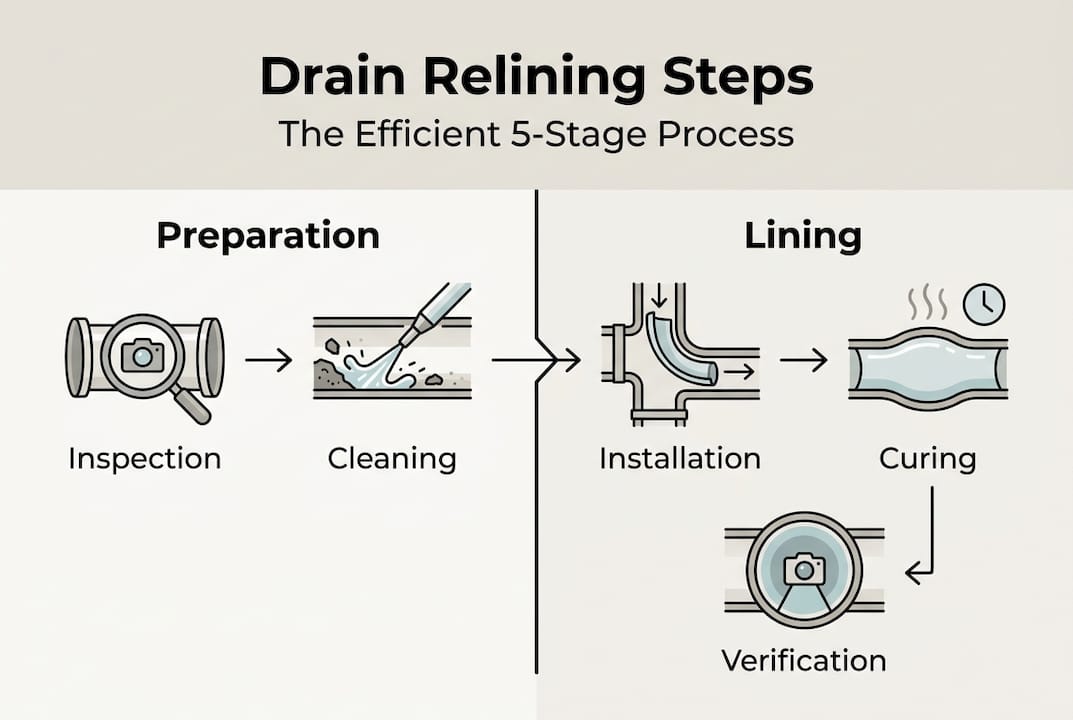 Drain Relining Steps
The Efficient 5-Stage Process

Preparation

Inspection

Cleaning

Lining

Installation

Curing

Verification