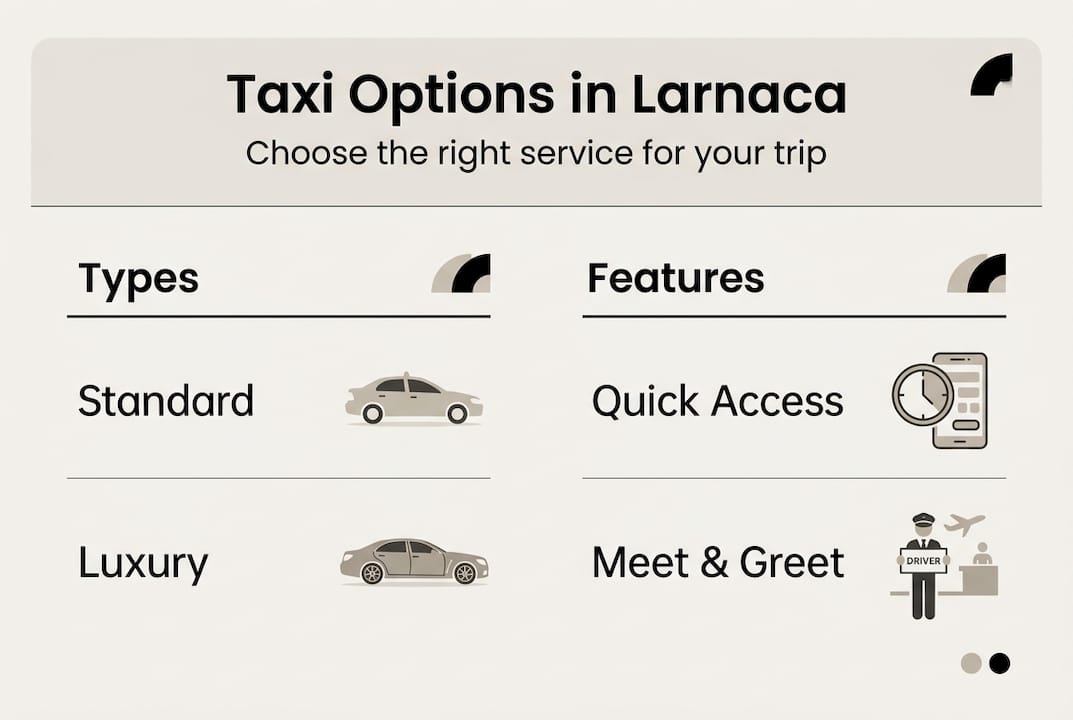 Taxi Options in Larnaca

Choose the right service for your trip

Types

Standard

Luxury

Features

Quick Access

Meet & Greet

DRIVER