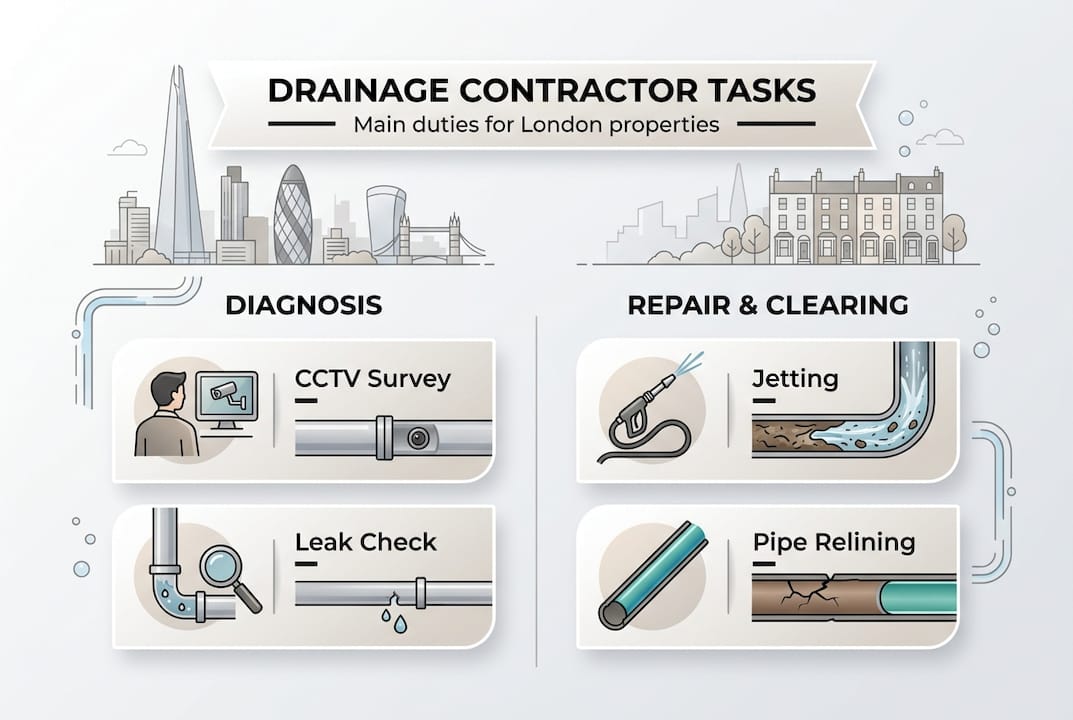 DRAINAGE CONTRACTOR TASKS

Main duties for London properties

DIAGNOSIS

CCTV Survey

Leak Check

REPAIR & CLEARING

Jetting

Pipe Relining