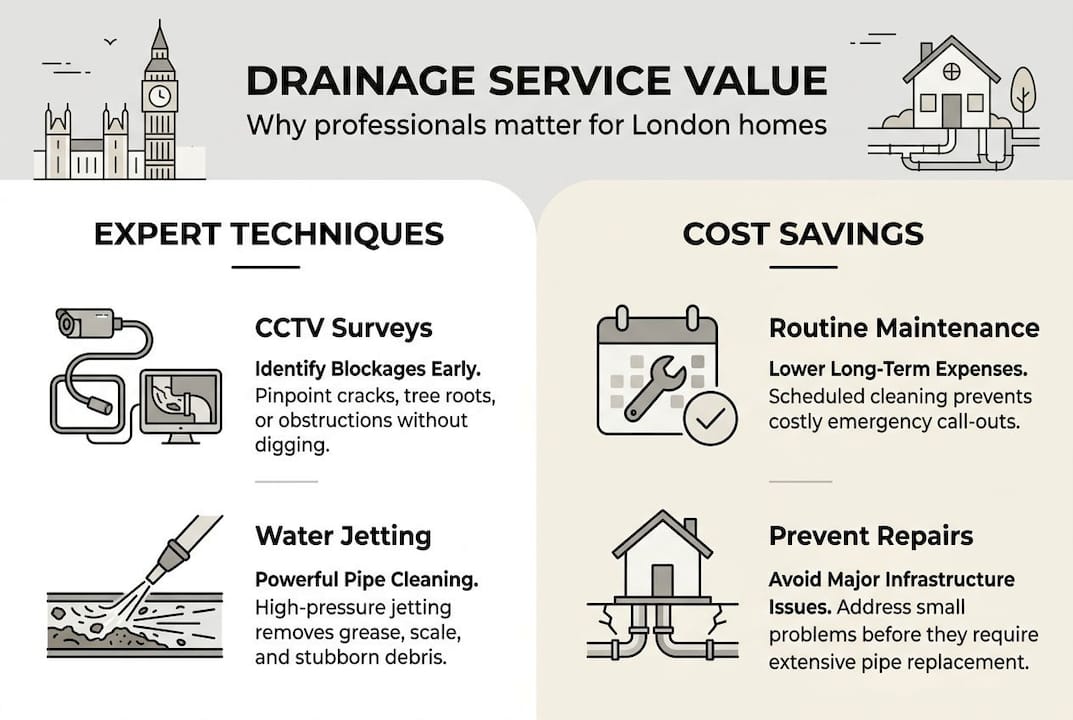 DRAINAGE SERVICE VALUE
Why professionals matter for London homes

EXPERT TECHNIQUES

CCTV Surveys
Identify Blockages Early. Pinpoint cracks, tree roots, or obstructions without digging.

Water Jetting
Powerful Pipe Cleaning. High-pressure jetting removes grease, scale, and stubborn debris.

COST SAVINGS

Routine Maintenance
Lower Long-Term Expenses. Scheduled cleaning prevents costly emergency call-outs.

Prevent Repairs
Avoid Major Infrastructure Issues. Address small problems before they require extensive pipe replacement.