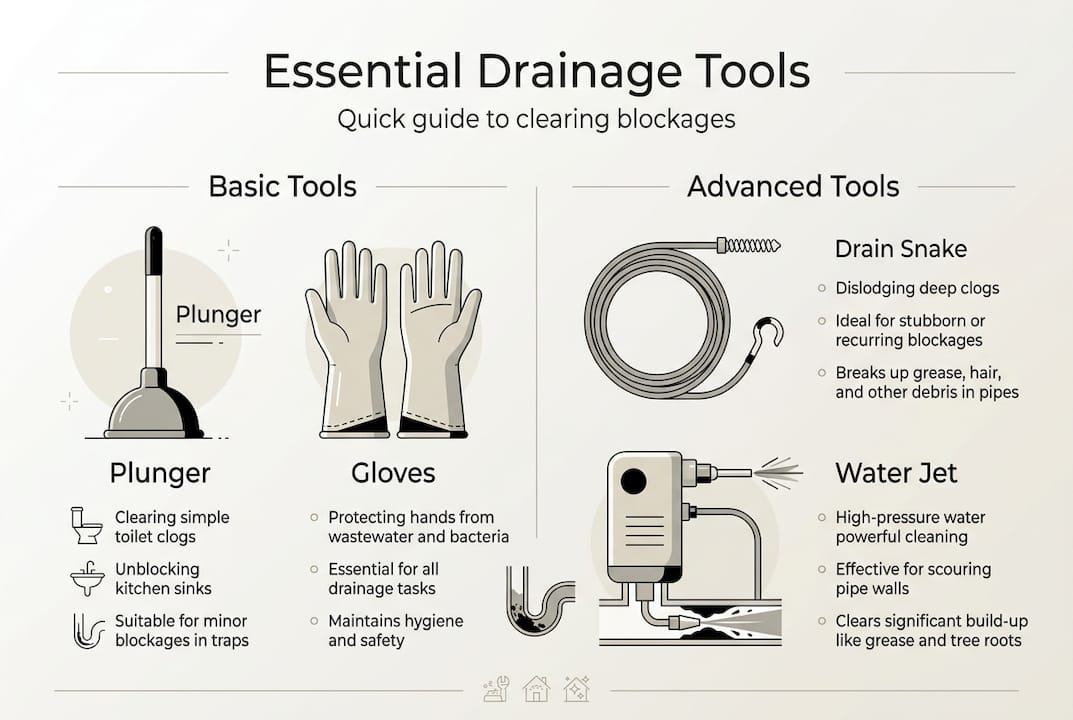 Essential Drainage Tools

Quick guide to clearing blockages

Basic Tools

Plunger

Plunger

Clearing simple toilet clogs

Unblocking kitchen sinks

Suitable for minor blockages in traps

Gloves

Protecting hands from wastewater and bacteria

Essential for all drainage tasks

Maintains hygiene and safety

Advanced Tools

Drain Snake

Dislodging deep clogs

Ideal for stubborn or recurring blockages

Breaks up grease, hair, and other debris in pipes

Water Jet

High-pressure water powerful cleaning

Effective for scouring pipe walls

Clears significant build-up like grease and tree roots