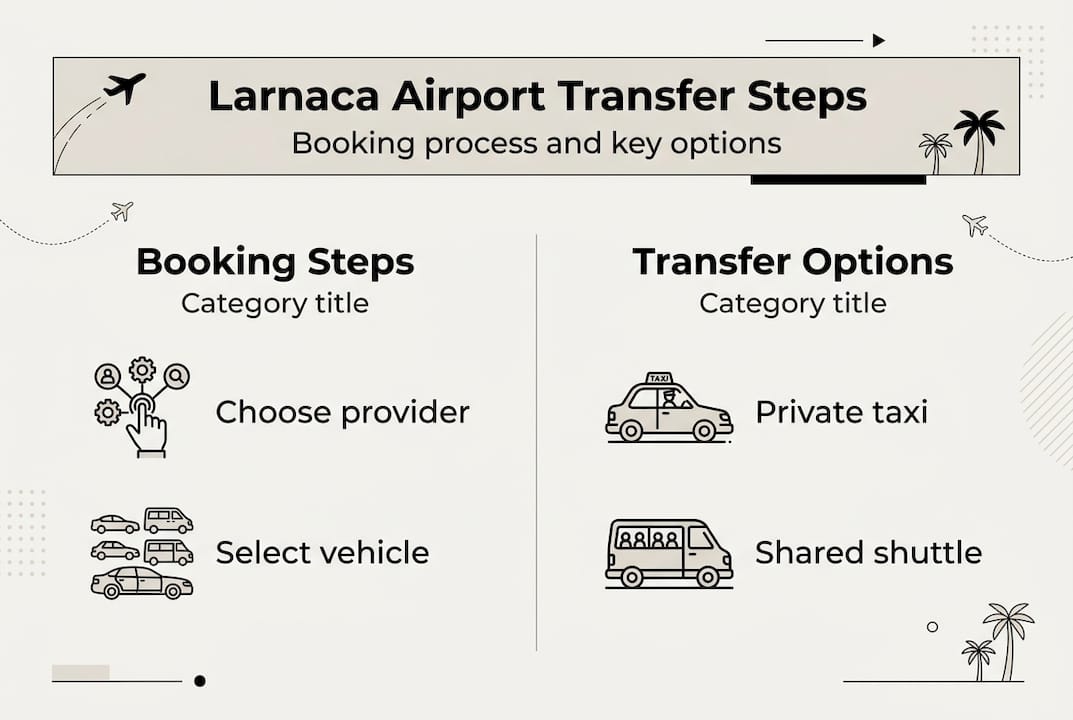 Larnaca Airport Transfer Steps
Booking process and key options

Booking Steps
Category title

Choose provider

Select vehicle

Transfer Options
Category title

TAXI

Private taxi

Shared shuttle