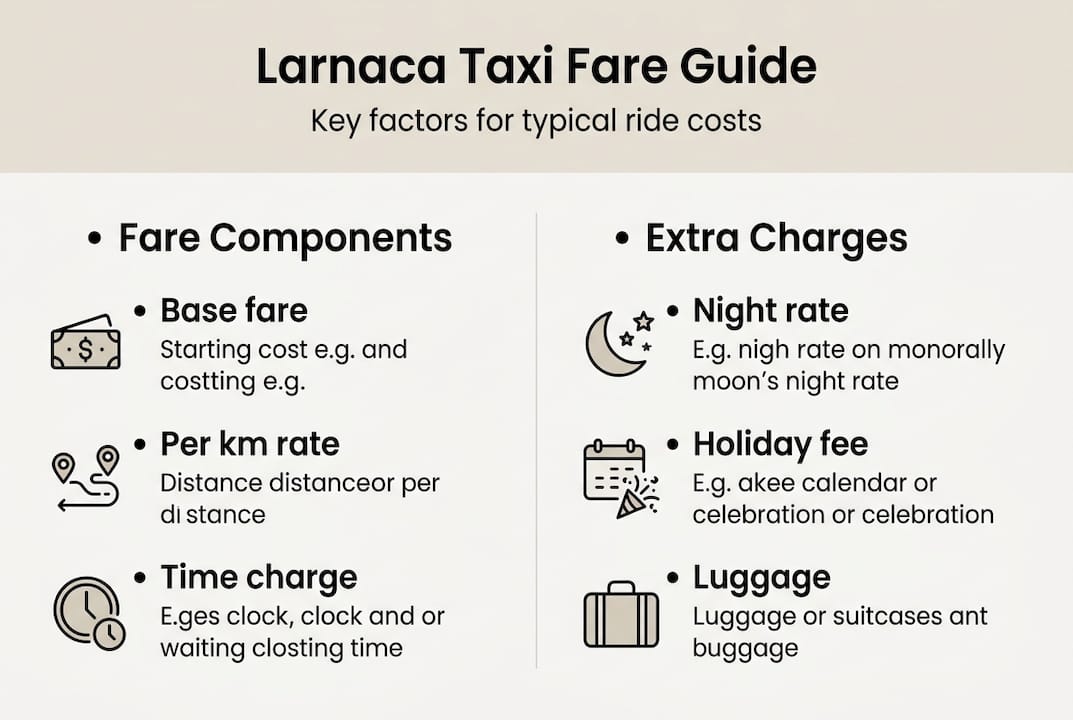 Larnaca Taxi Fare Guide

Key factors for typical ride costs

• Fare Components

• Base fare
Starting cost e.g. and costting e.g.

• Per km rate
Distance distanceor per di stance

• Time charge
E.ges clock, clock and or waiting closting time

• Extra Charges

• Night rate
E.g. nigh rate on monorally moon's night rate

• Holiday fee
E.g. akee calendar or celebration or celebration

• Luggage
Luggage or suitcases ant buggage