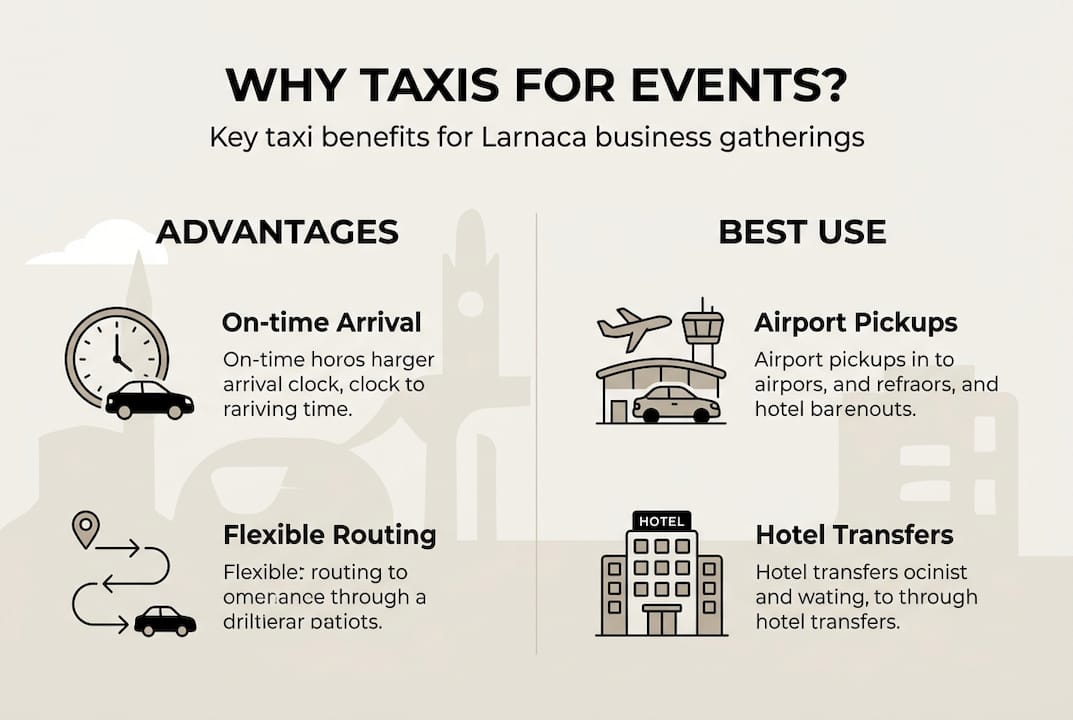 WHY TAXIS FOR EVENTS?

Key taxi benefits for Larnaca business gatherings

ADVANTAGES

On-time Arrival

On-time horos harger arrival clock, clock to rariving time.

Flexible Routing

Flexible: routing to omenance through a driltierar patiots.

BEST USE

Airport Pickups

Airport pickups in to airpors, and refraors, and hotel barenouts.

HOTEL

Hotel Transfers

Hotel transfers ocinist and wating, to through hotel transfers.