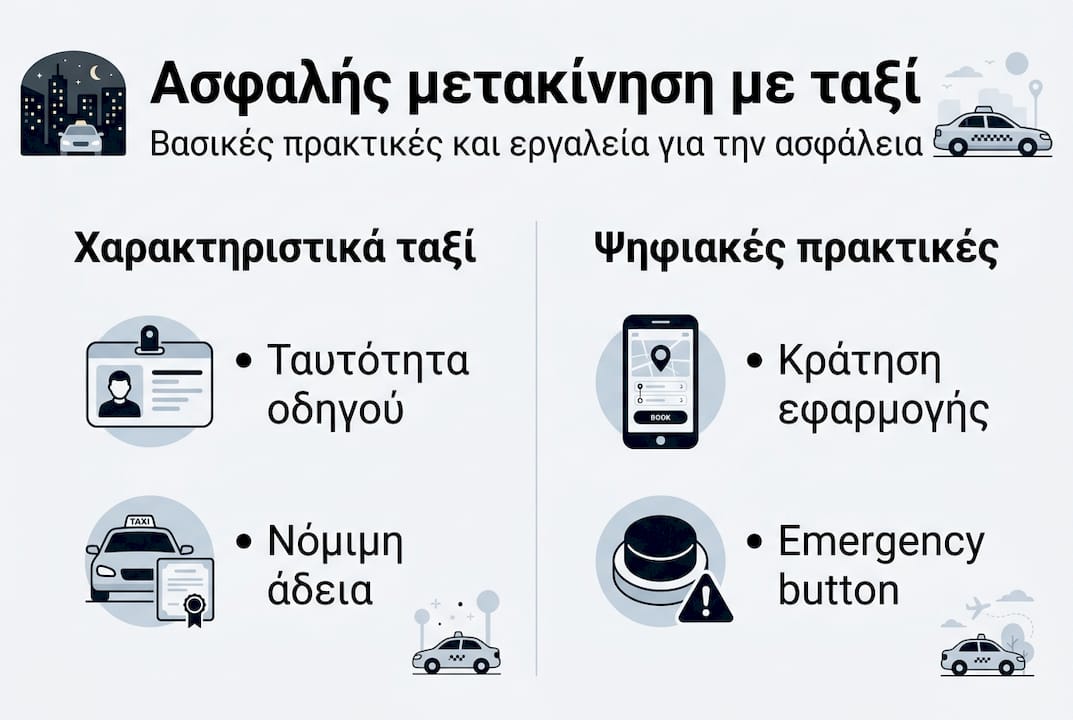 Ασφαλής μετακίνηση με ταξί
Βασικές πρακτικές και εργαλεία για την ασφάλεια

Χαρακτηριστικά ταξί

• Ταυτότητα οδηγού

TAXI

• Νόμιμη άδεια

Ψηφιακές πρακτικές

BOOK

• Κράτηση εφαρμογής

• Emergency button