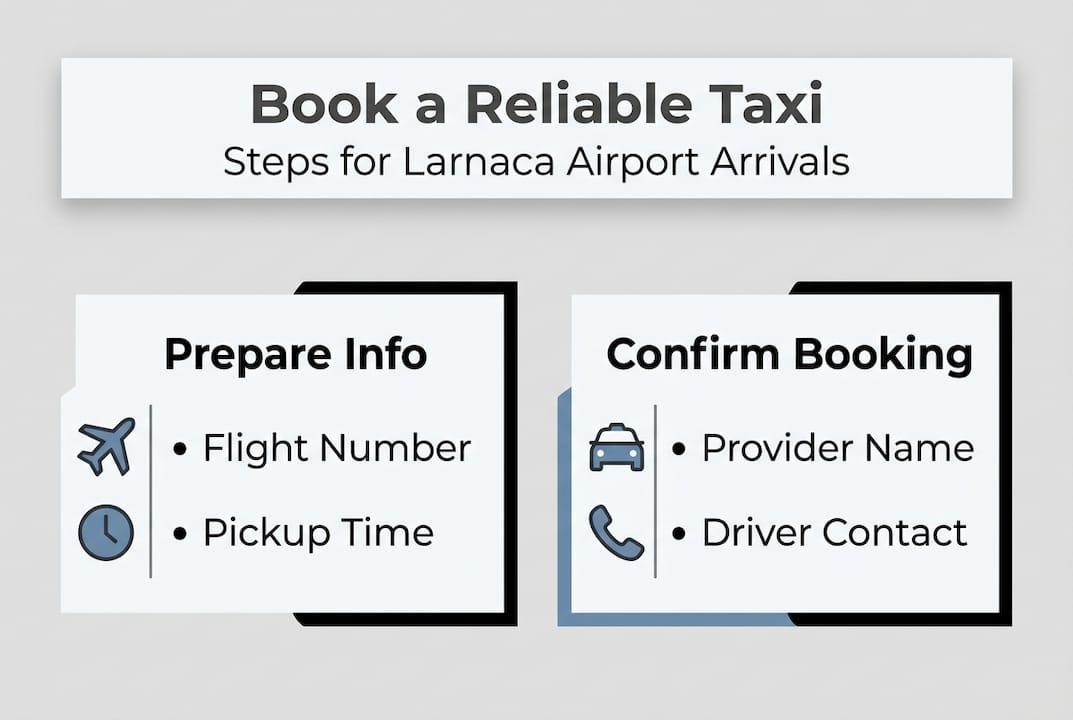 Book a Reliable Taxi
Steps for Larnaca Airport Arrivals

Prepare Info
• Flight Number
• Pickup Time

Confirm Booking
• Provider Name
• Driver Contact