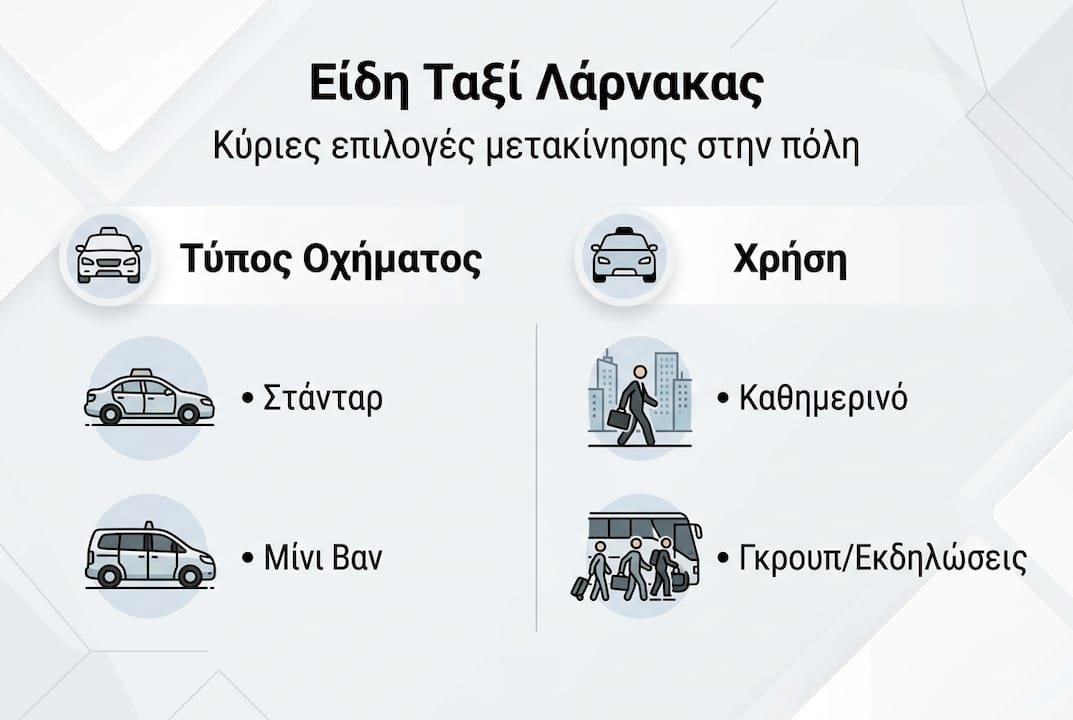 Είδη Ταξί Λάρνακας

Κύριες επιλογές μετακίνησης στην πόλη

Τύπος Οχήματος

• Στάνταρ

• Μίνι Βαν

Χρήση

• Καθημερινό

• Γκρουπ/Εκδηλώσεις