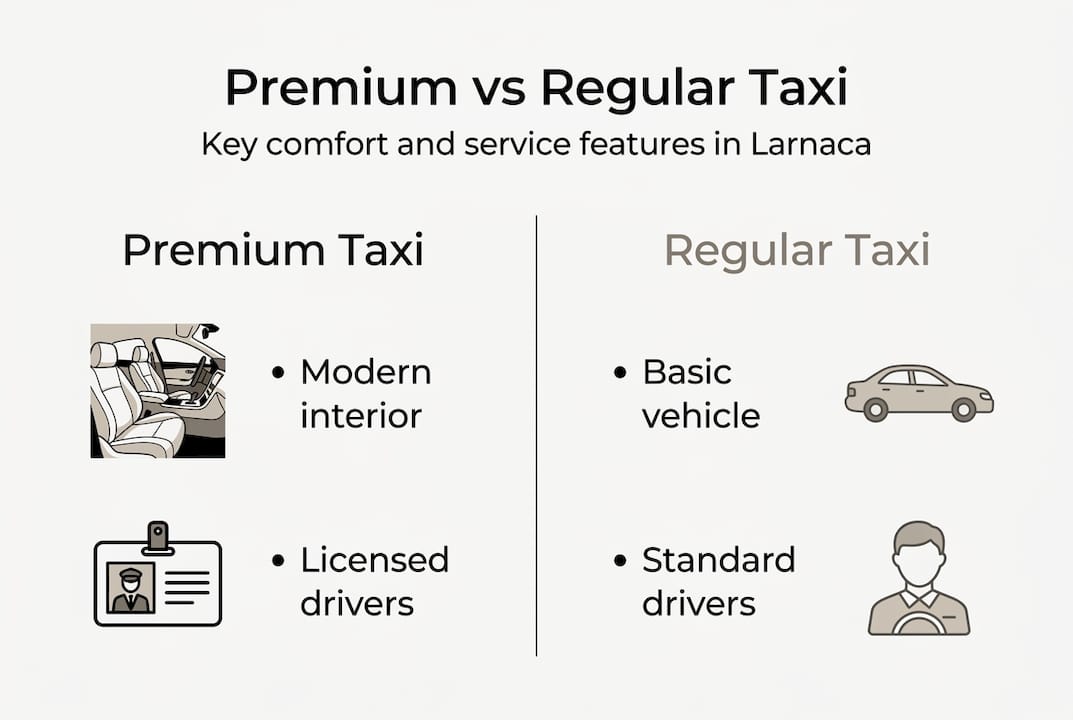 Premium vs Regular Taxi

Key comfort and service features in Larnaca

Premium Taxi

• Modern interior

• Licensed drivers

Regular Taxi

• Basic vehicle

• Standard drivers