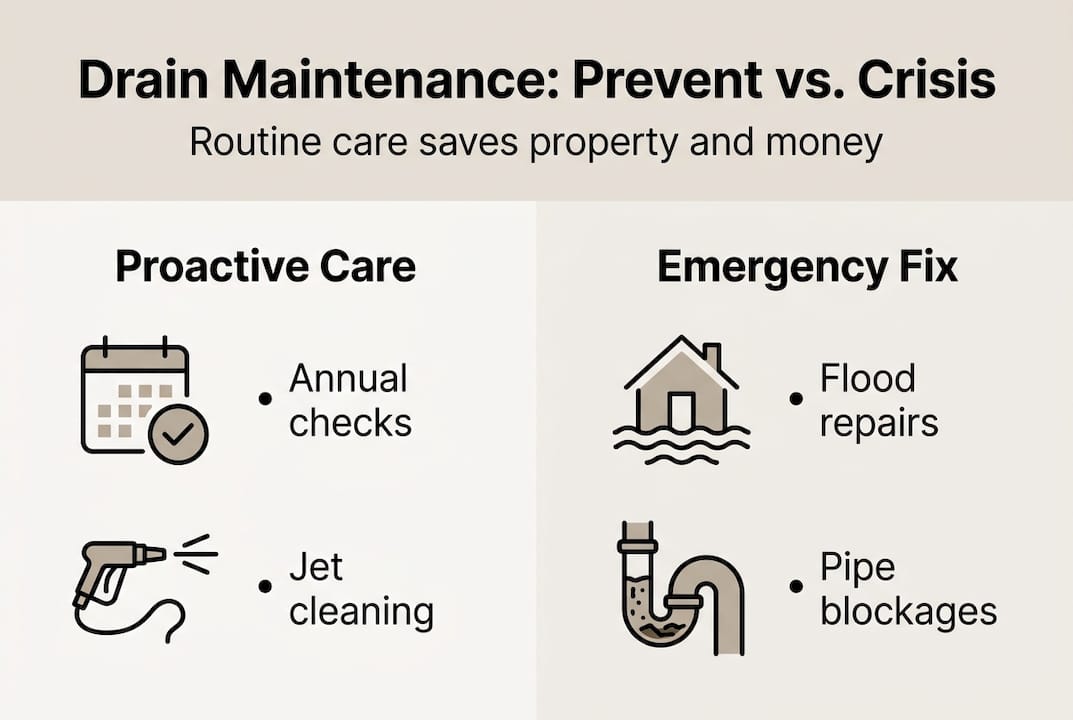 Drain Maintenance: Prevent vs. Crisis

Routine care saves property and money

Proactive Care

• Annual checks

• Jet cleaning

Emergency Fix

• Flood repairs

• Pipe blockages