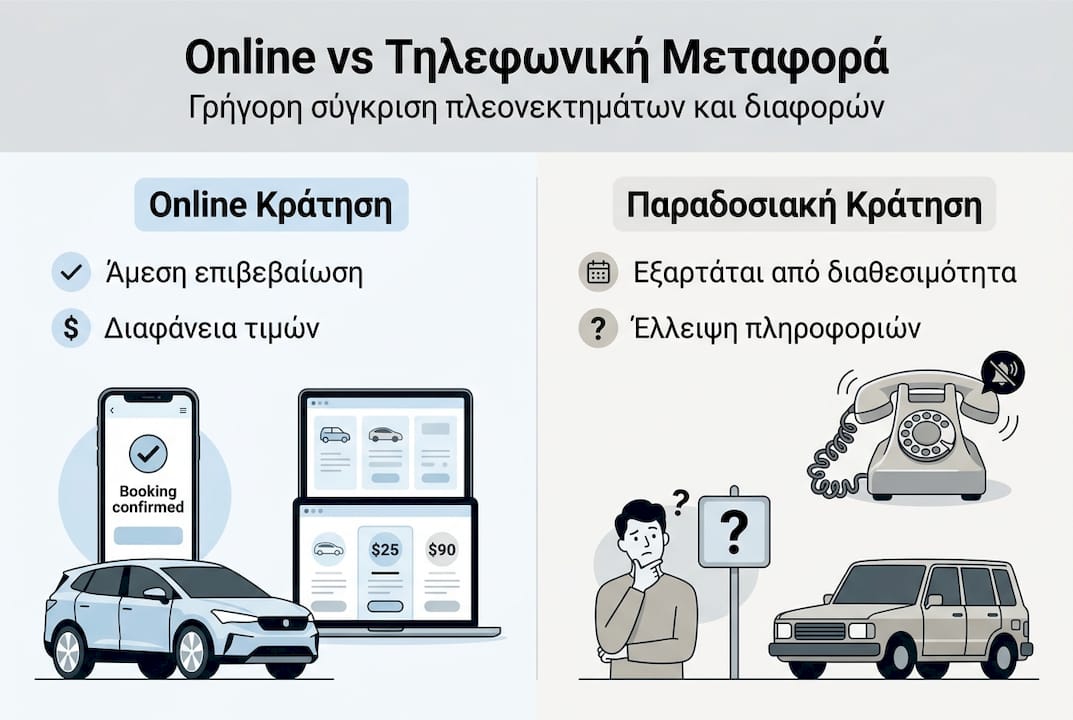 Online vs Τηλεφωνική Μεταφορά
Γρήγορη σύγκριση πλεονεκτημάτων και διαφορών

Online Κράτηση

Άμεση επιβεβαίωση

$ Διαφάνεια τιμών

Booking confirmed

$25

$90

Παραδοσιακή Κράτηση

Εξαρτάται από διαθεσιμότητα

? Έλλειψη πληροφοριών

?

?