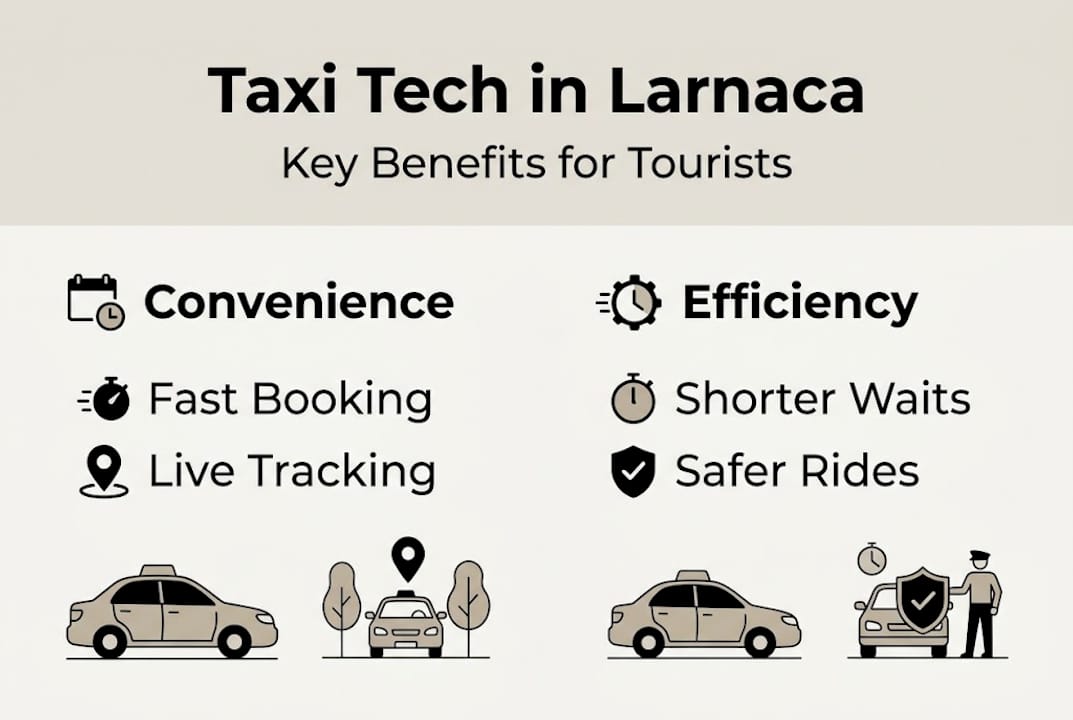 Taxi Tech in Larnaca
Key Benefits for Tourists

Convenience

Fast Booking
Live Tracking

Efficiency

Shorter Waits
Safer Rides