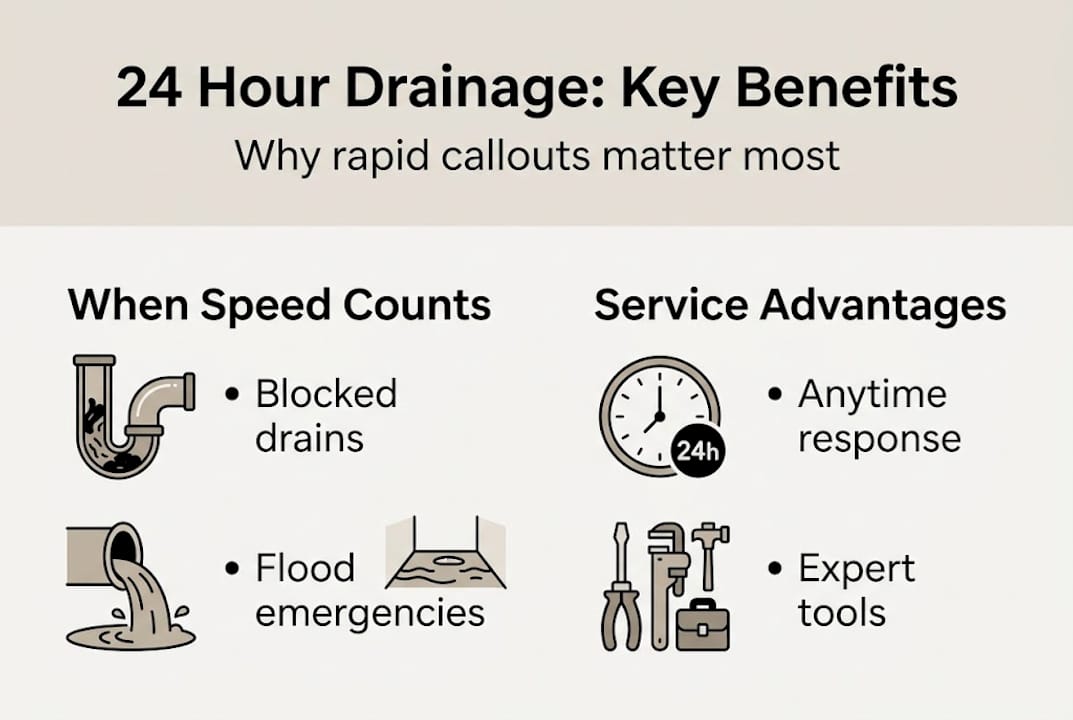 24 Hour Drainage: Key Benefits

Why rapid callouts matter most

When Speed Counts

• Blocked drains

• Flood emergencies

Service Advantages

24h

• Anytime response

• Expert tools