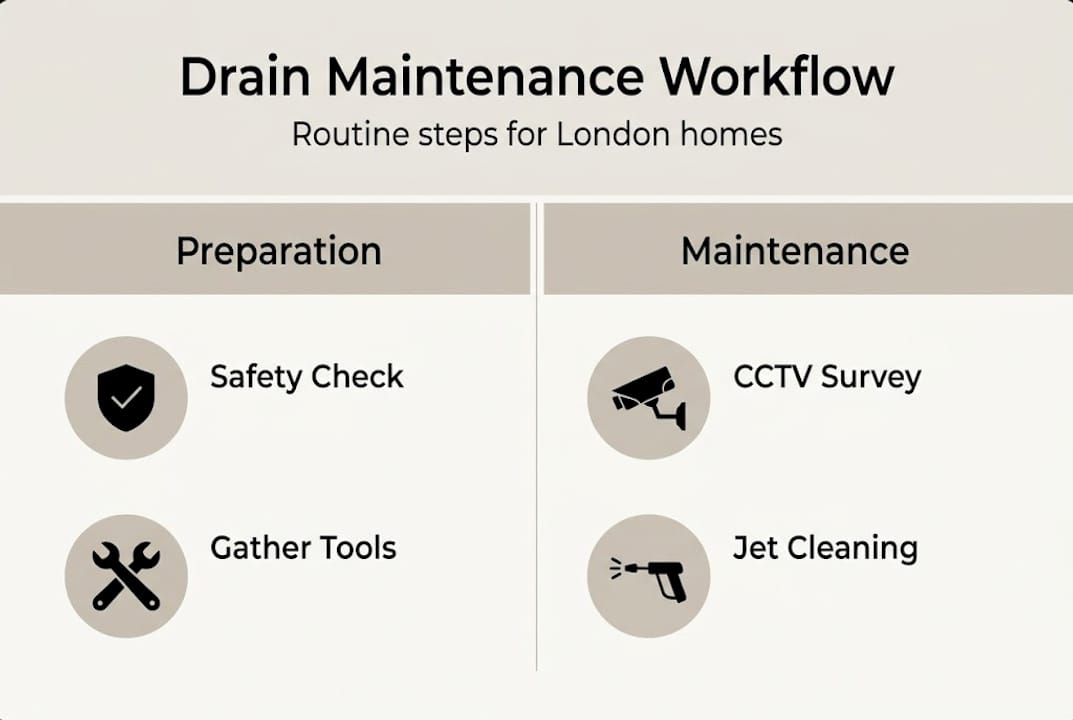 Drain Maintenance Workflow

Routine steps for London homes

Preparation

Safety Check

Gather Tools

Maintenance

CCTV Survey

Jet Cleaning