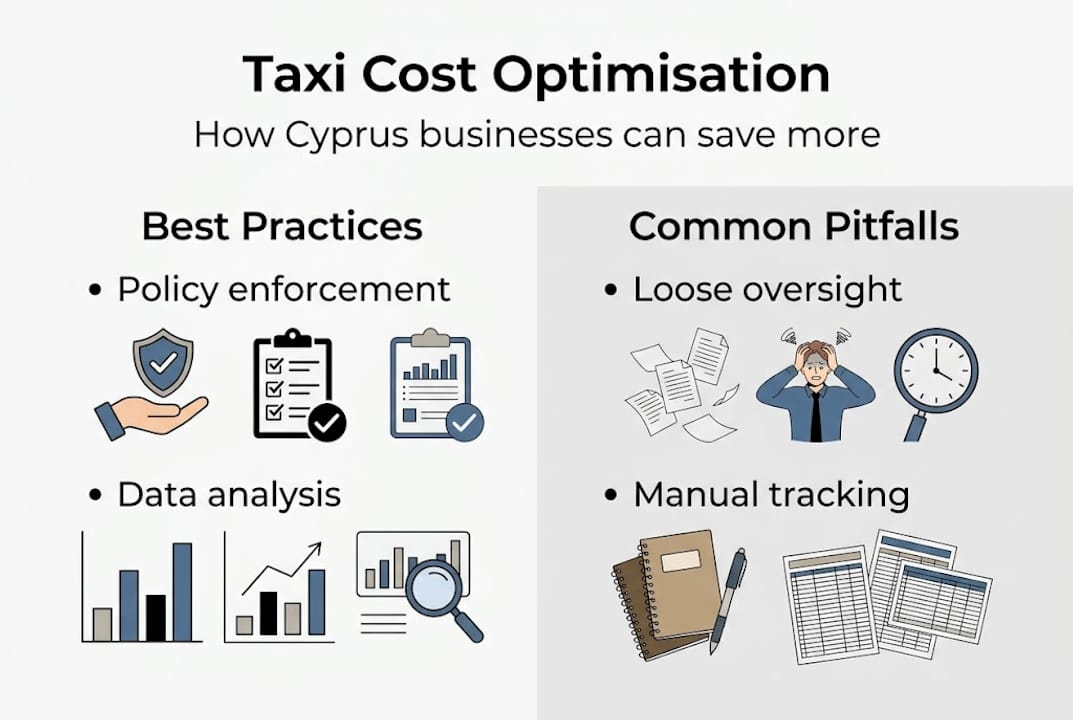 Taxi Cost Optimisation

How Cyprus businesses can save more

Best Practices

• Policy enforcement

• Data analysis

Common Pitfalls

• Loose oversight

• Manual tracking