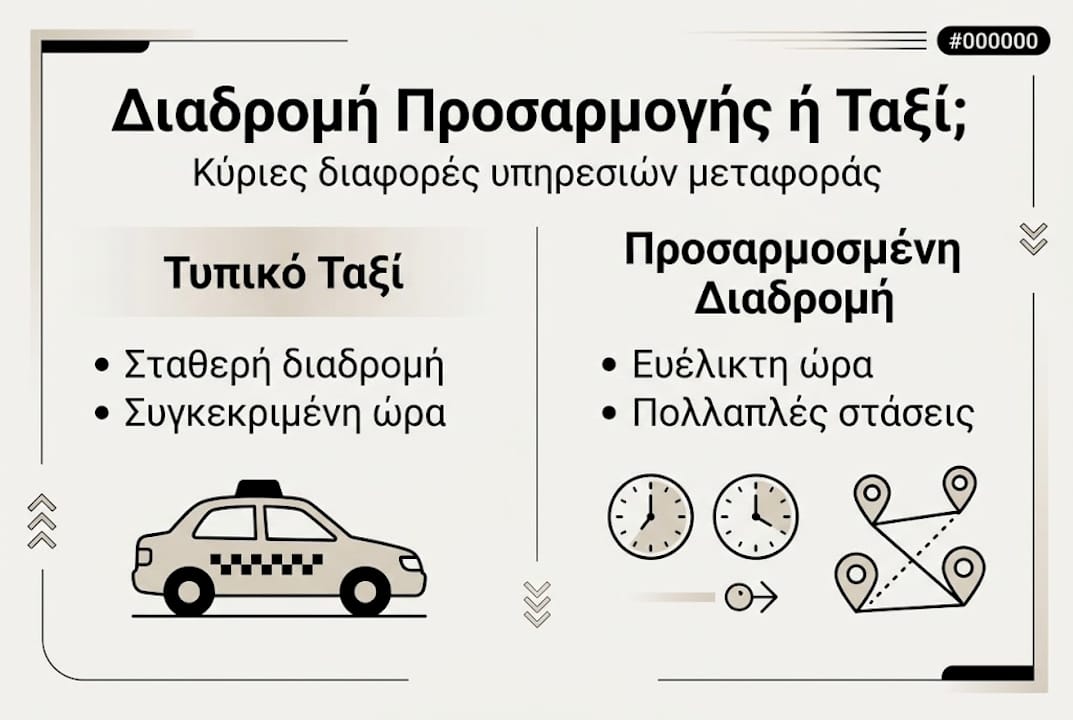 #000000

Διαδρομή Προσαρμογής ή Ταξί;

Κύριες διαφορές υπηρεσιών μεταφοράς

Τυπικό Ταξί

• Σταθερή διαδρομή
• Συγκεκριμένη ώρα

Προσαρμοσμένη Διαδρομή

• Ευέλικτη ώρα
• Πολλαπλές στάσεις