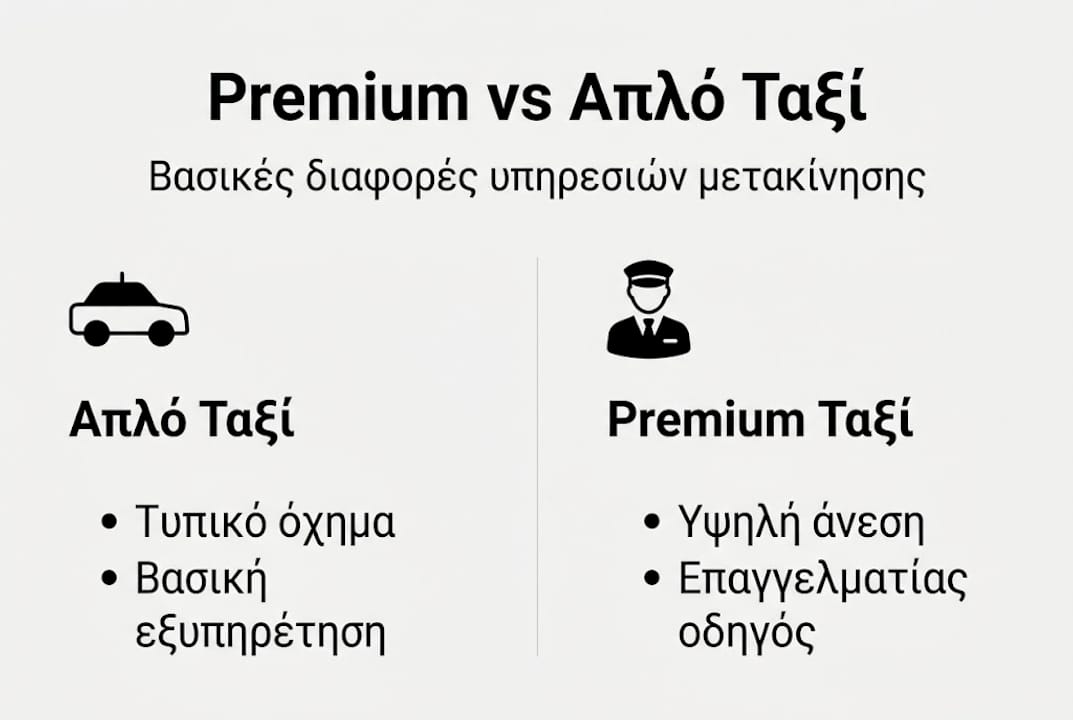 Premium vs Απλό Ταξί

Βασικές διαφορές υπηρεσιών μετακίνησης

Απλό Ταξί

• Τυπικό όχημα
• Βασική εξυπηρέτηση

Premium Ταξί

• Υψηλή άνεση
• Επαγγελματίας οδηγός