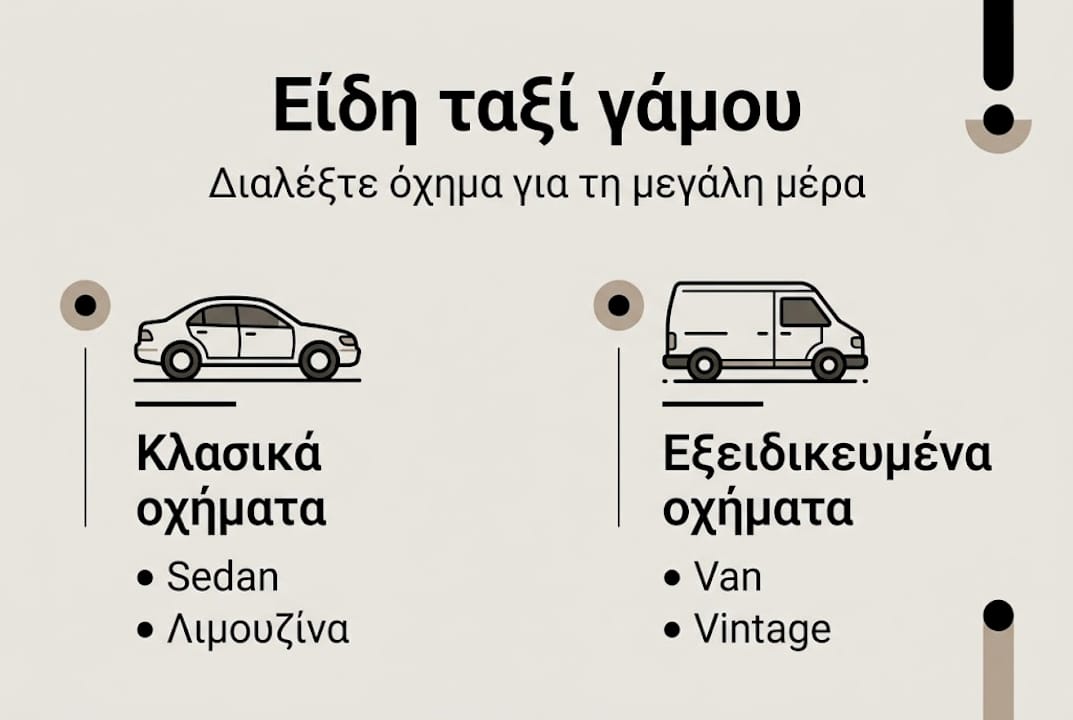 Είδη ταξί γάμου

Διαλέξτε όχημα για τη μεγάλη μέρα

Κλασικά οχήματα

• Sedan
• Λιμουζίνα

Εξειδικευμένα οχήματα

• Van
• Vintage