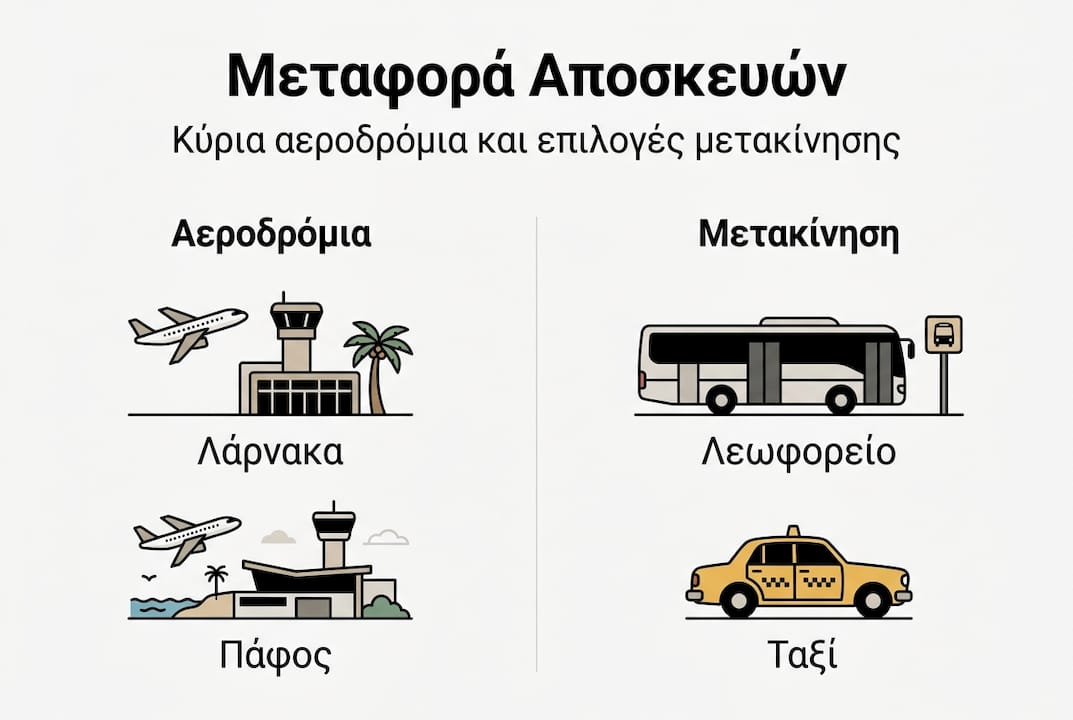 Μεταφορά Αποσκευών
Κύρια αεροδρόμια και επιλογές μετακίνησης

Αεροδρόμια

Λάρνακα

Πάφος

Μετακίνηση

Λεωφορείο

Ταξί