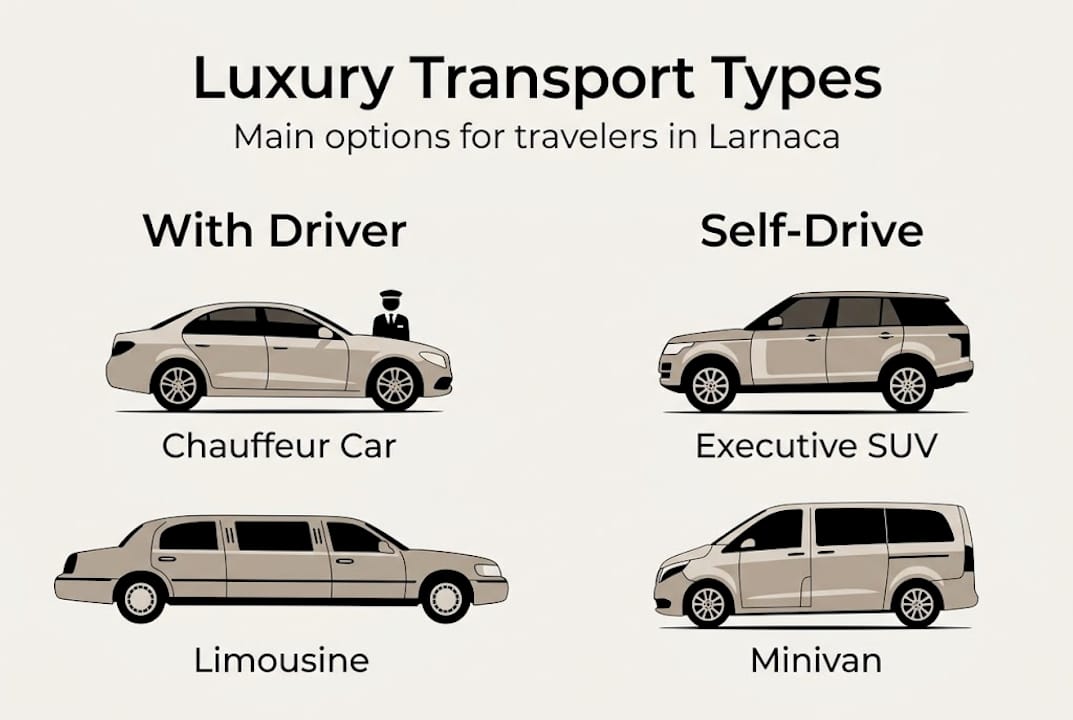 Luxury Transport Types

Main options for travelers in Larnaca

With Driver

Chauffeur Car

Limousine

Self-Drive

Executive SUV

Minivan