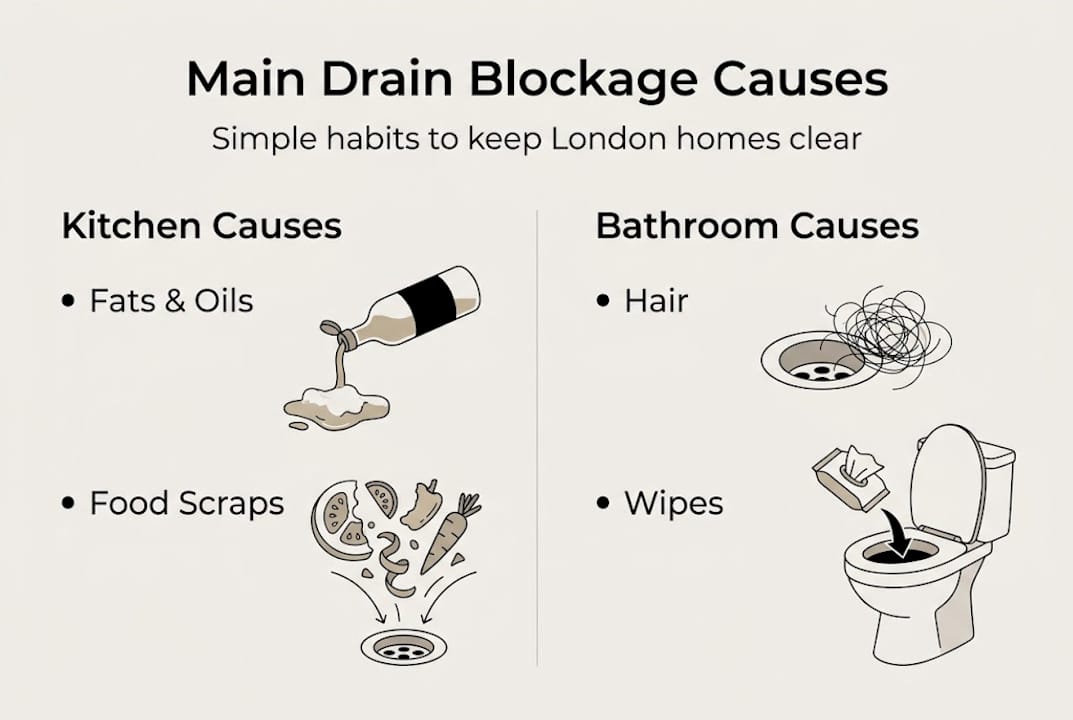 Main Drain Blockage Causes

Simple habits to keep London homes clear

Kitchen Causes

• Fats & Oils

• Food Scraps

Bathroom Causes

• Hair

• Wipes