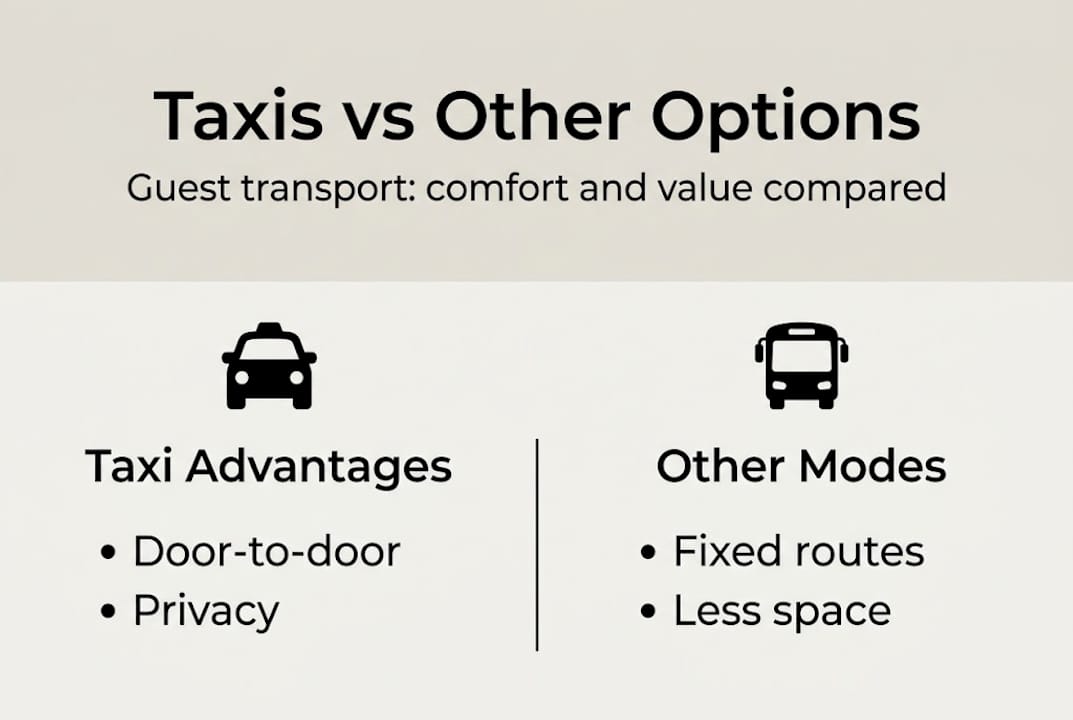 Taxis vs Other Options

Guest transport: comfort and value compared

Taxi Advantages

• Door-to-door
• Privacy

Other Modes

• Fixed routes
• Less space