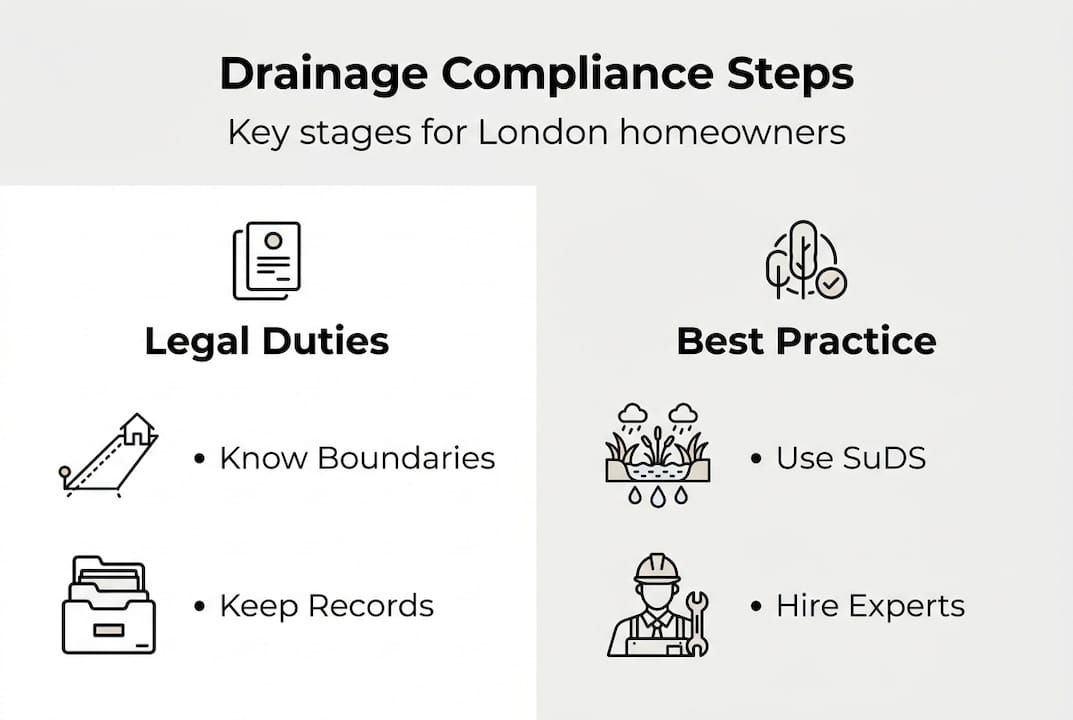 Drainage Compliance Steps

Key stages for London homeowners

Legal Duties

• Know Boundaries

• Keep Records

Best Practice

• Use SuDS

• Hire Experts