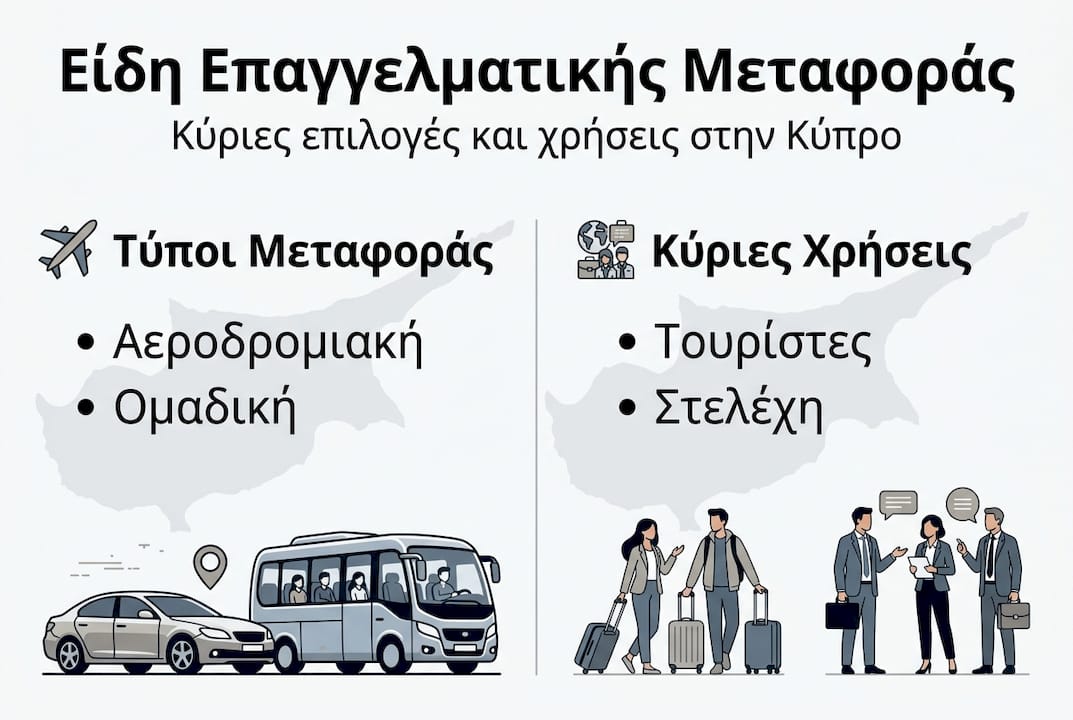 Είδη Επαγγελματικής Μεταφοράς

Κύριες επιλογές και χρήσεις στην Κύπρο

Τύποι Μεταφοράς

• Αεροδρομιακή
• Ομαδική

Κύριες Χρήσεις

• Τουρίστες
• Στελέχη