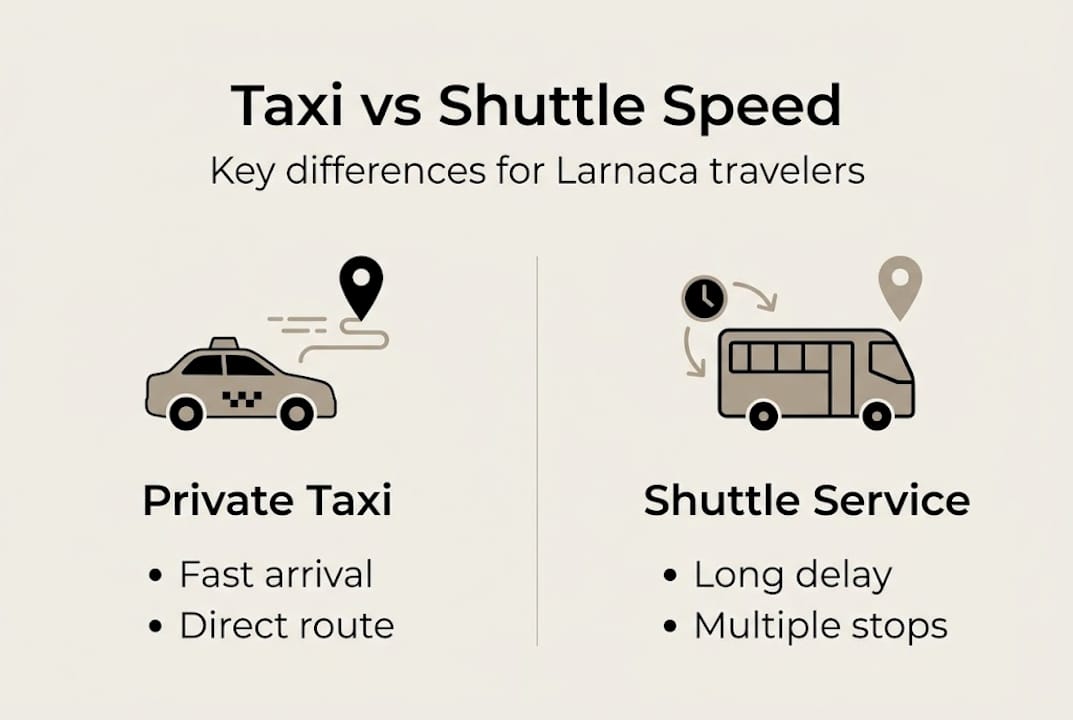 Taxi vs Shuttle Speed

Key differences for Larnaca travelers

Private Taxi

• Fast arrival
• Direct route

Shuttle Service

• Long delay
• Multiple stops