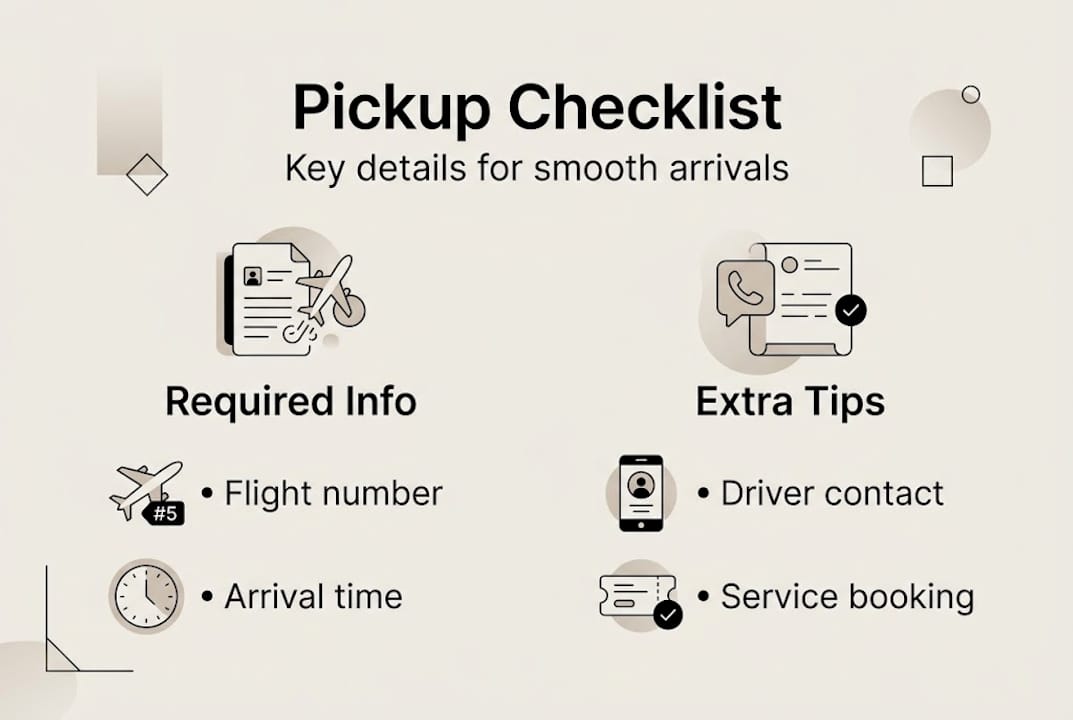 Pickup Checklist
Key details for smooth arrivals

Required Info

#5 • Flight number

• Arrival time

Extra Tips

• Driver contact

• Service booking