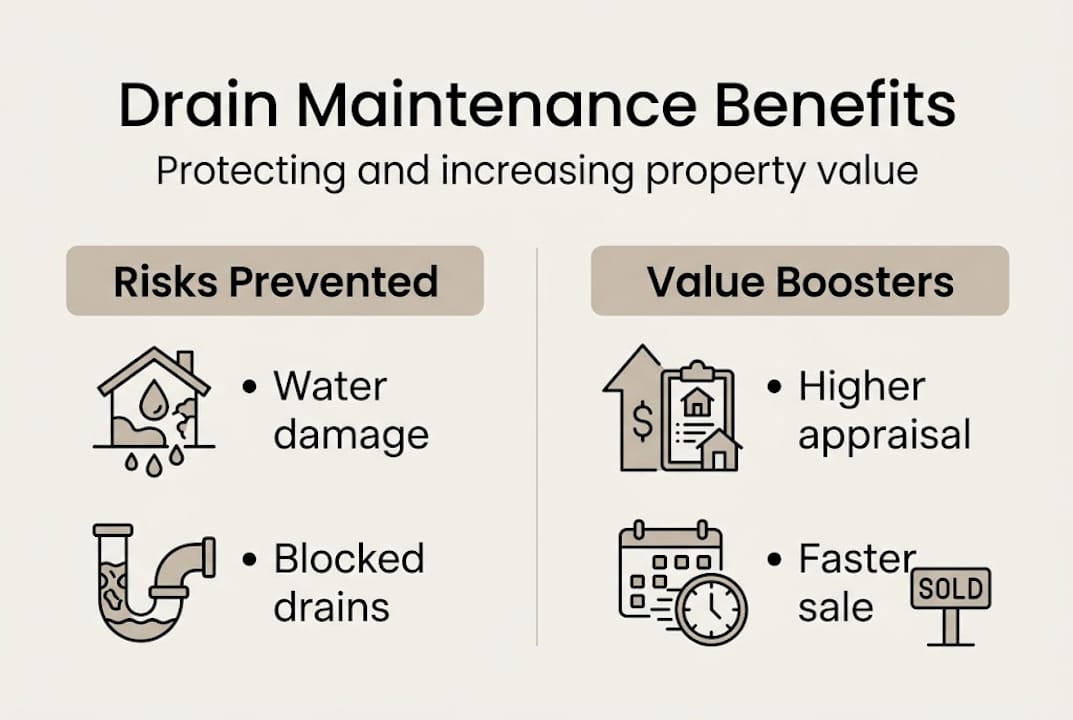 Drain Maintenance Benefits

Protecting and increasing property value

Risks Prevented

• Water damage

• Blocked drains

Value Boosters

$

• Higher appraisal

• Faster sale

SOLD