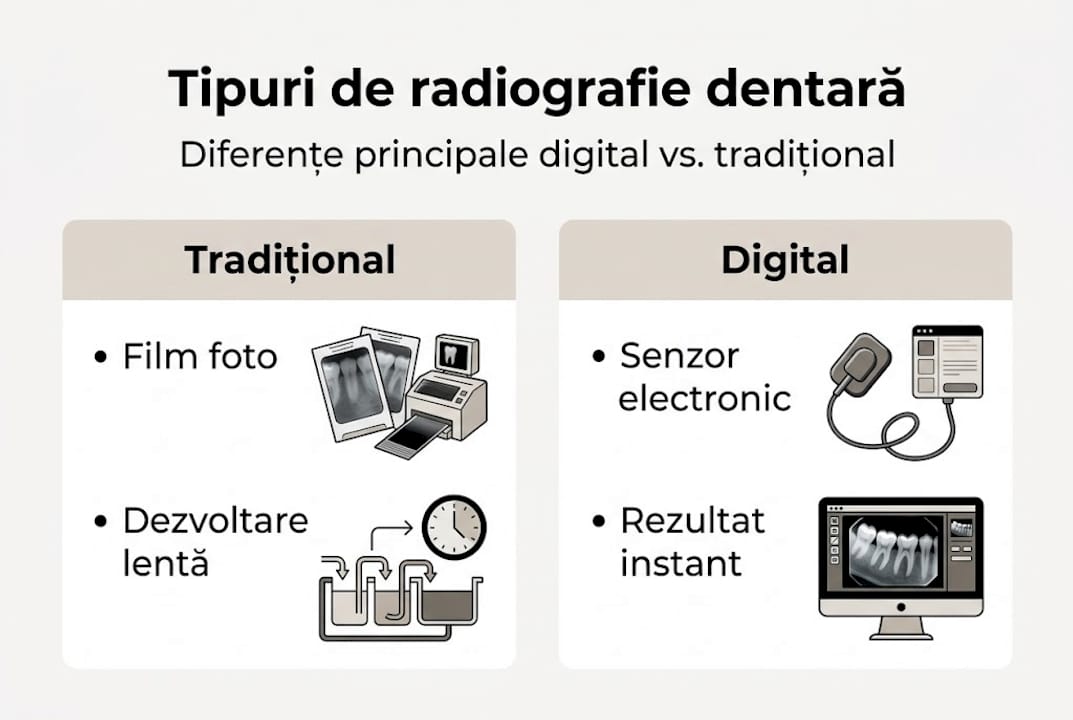 Tipuri de radiografie dentară

Diferențe principale digital vs. tradițional

Tradițional

• Film foto

• Dezvoltare lentă

Digital

• Senzor electronic

• Rezultat instant