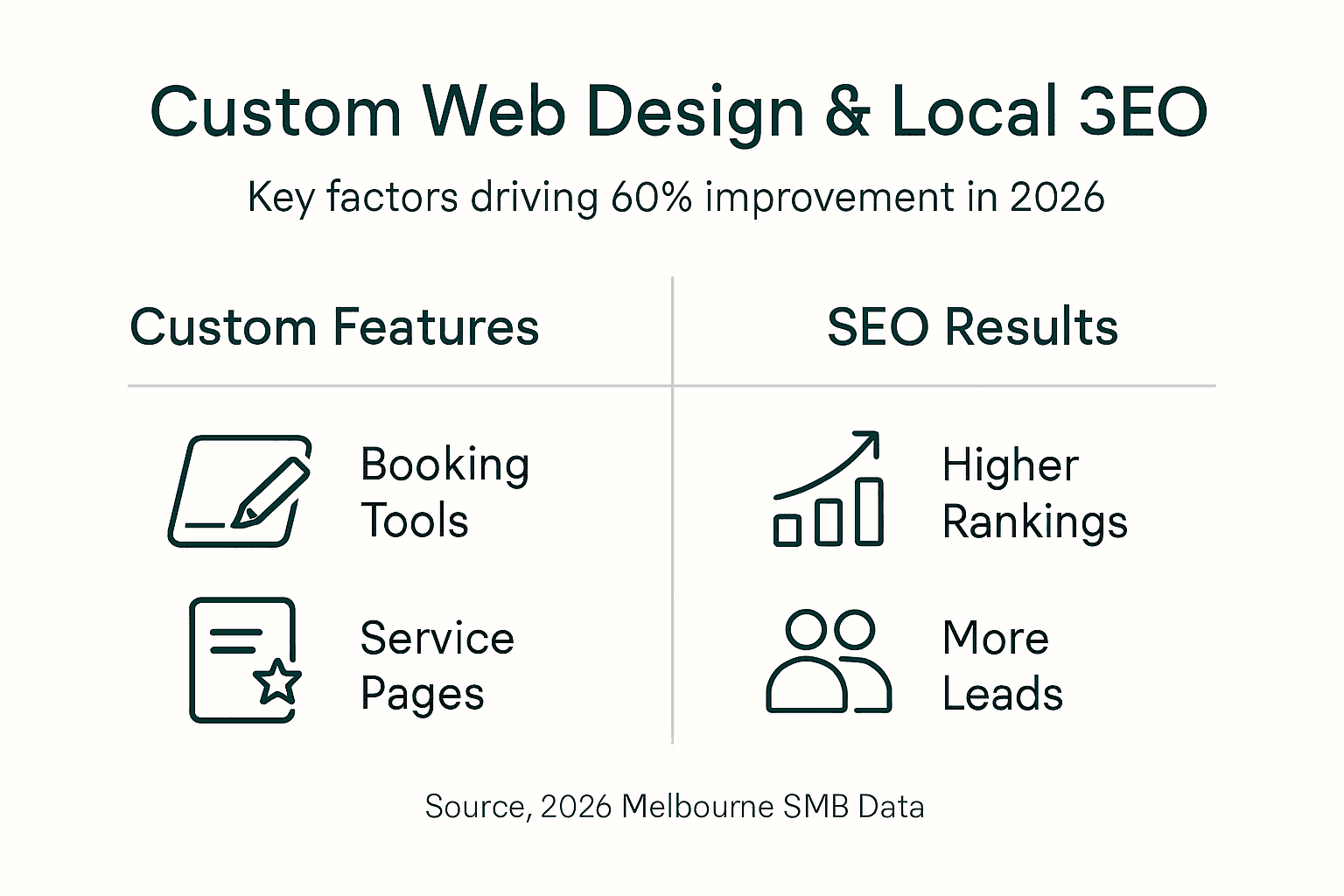 Custom Web Design & Local SEO

Key factors driving 60% improvement in 2026

Custom Features

Booking Tools

Service Pages

SEO Results

Higher Rankings

More Leads

Source, 2026 Melbourne SMB Data