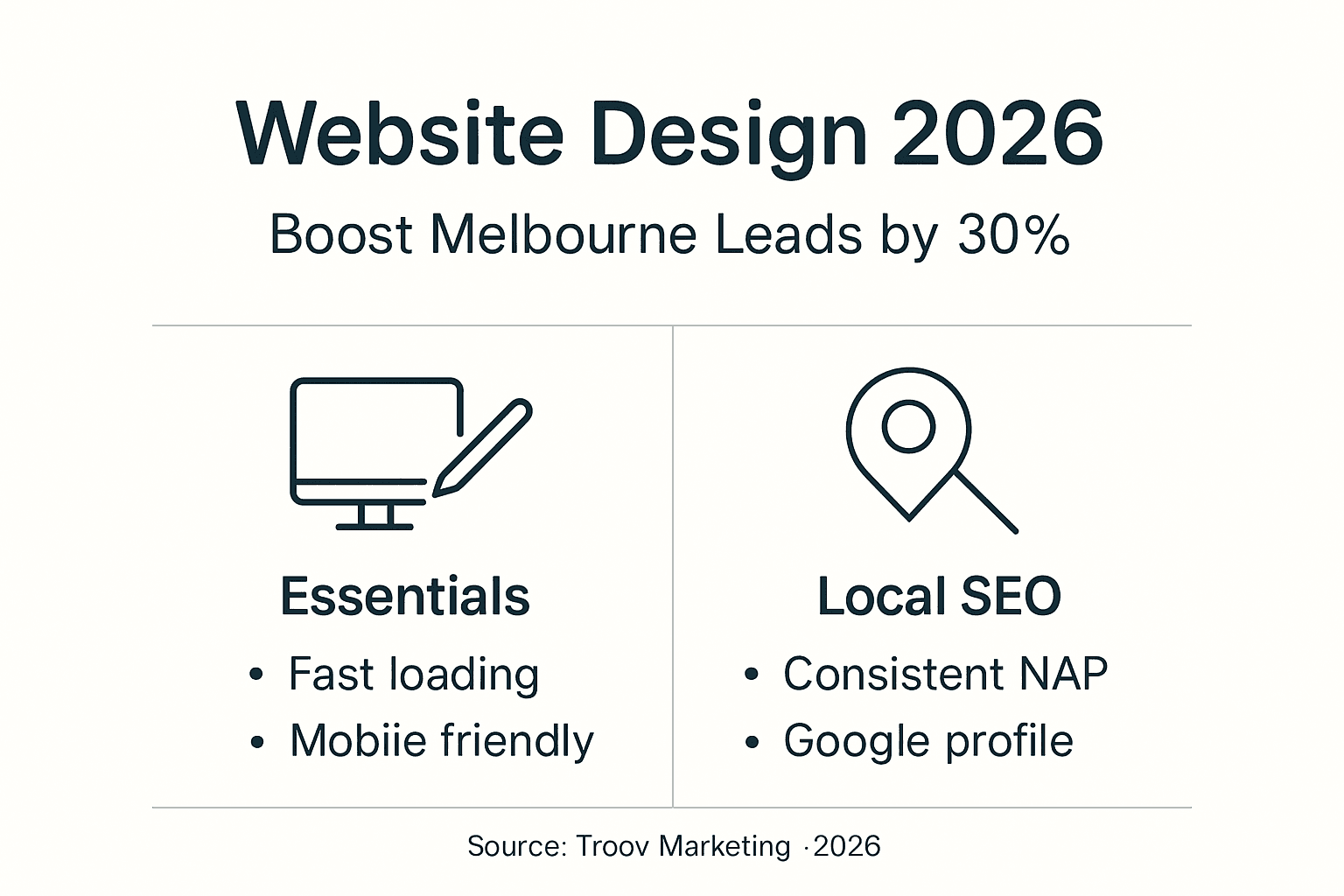 Website Design 2026

Boost Melbourne Leads by 30%

Essentials

• Fast loading
• Mobiie friendly

Local SEO

• Consistent NAP
• Google profile

Source: Troov Marketing ·2026